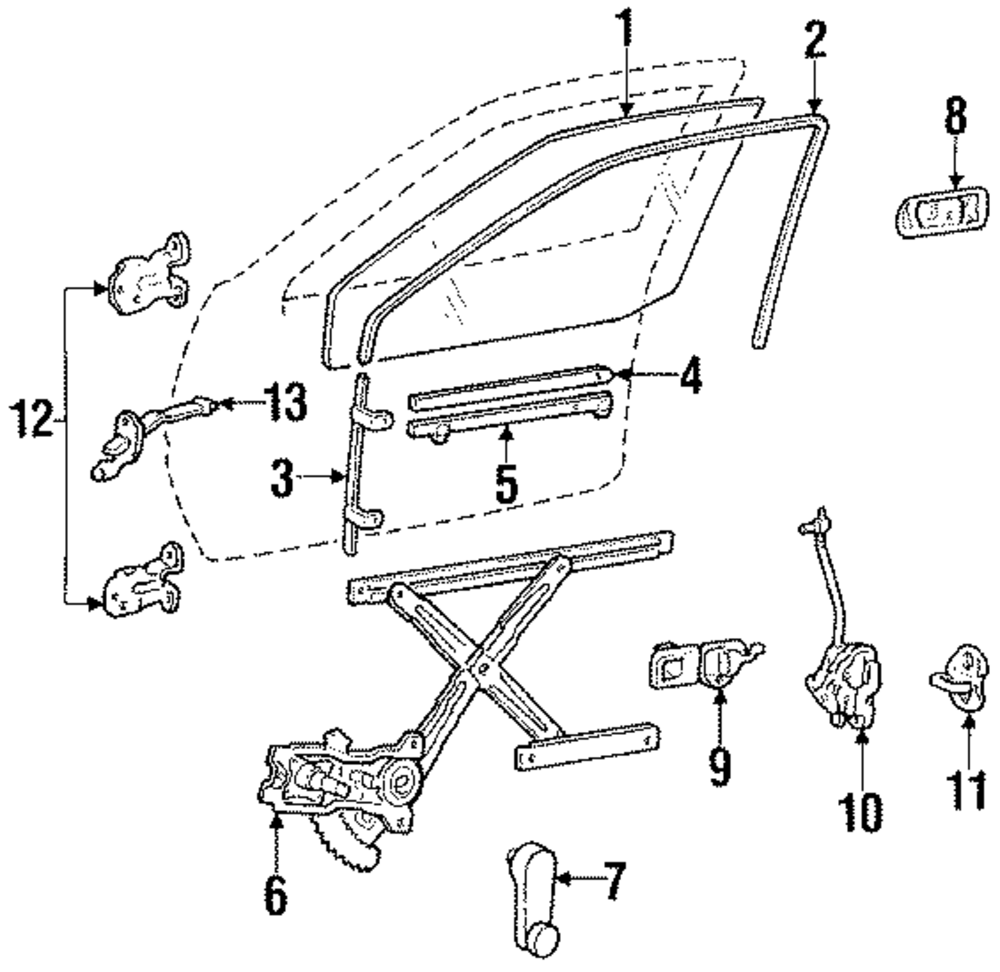 1
2
8
12
13
4
3
5
9
10
11
6
7