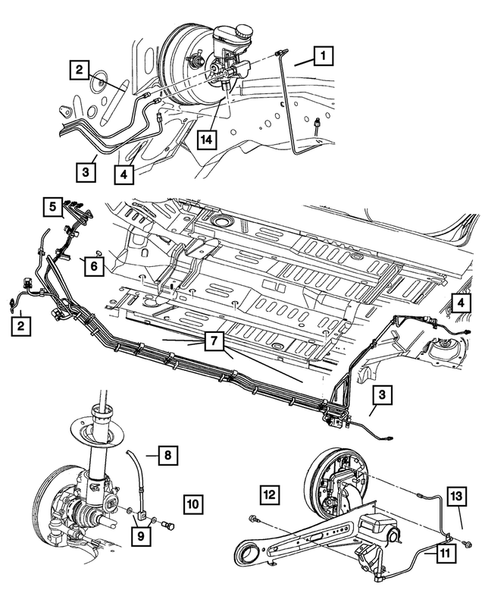 1
2
14
3
4
5
6
2
7
4
3
8
10
9
12
13
11