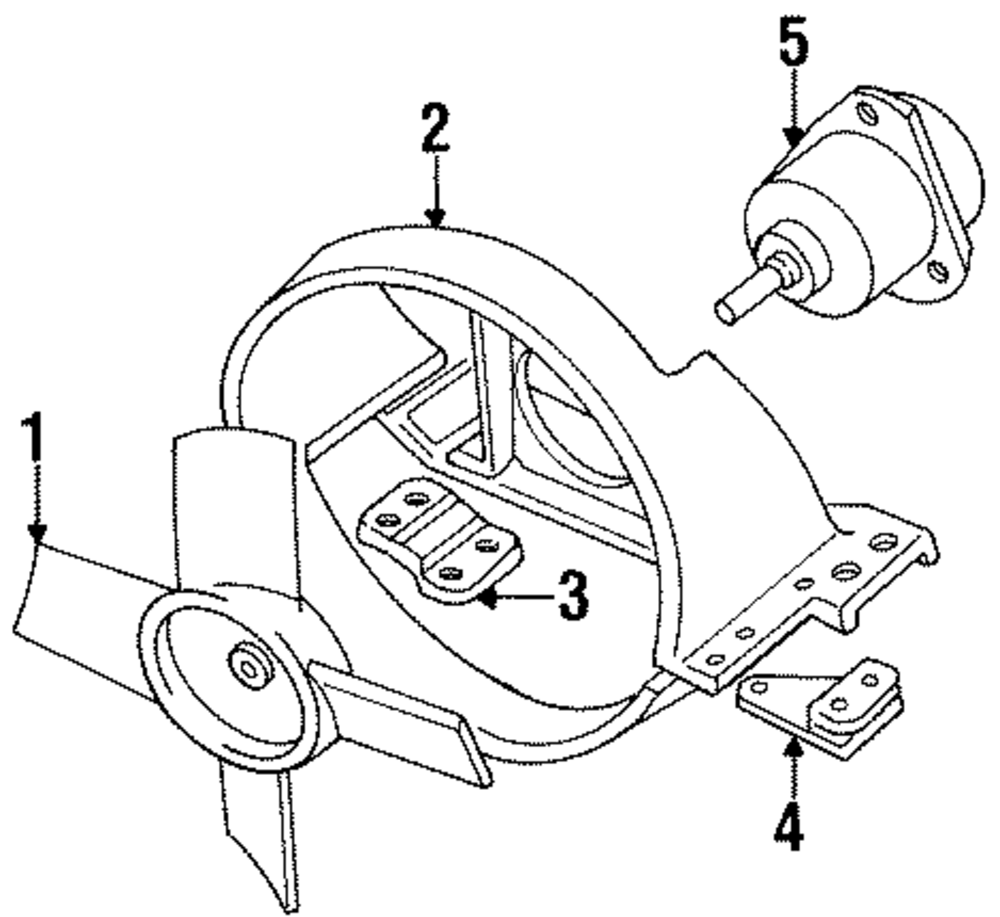 5
2
1
3
4