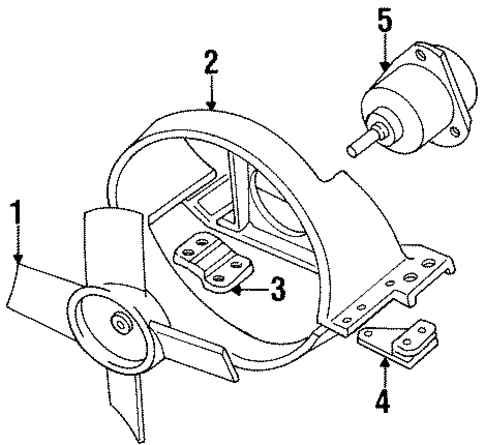 5
2
1
3
4