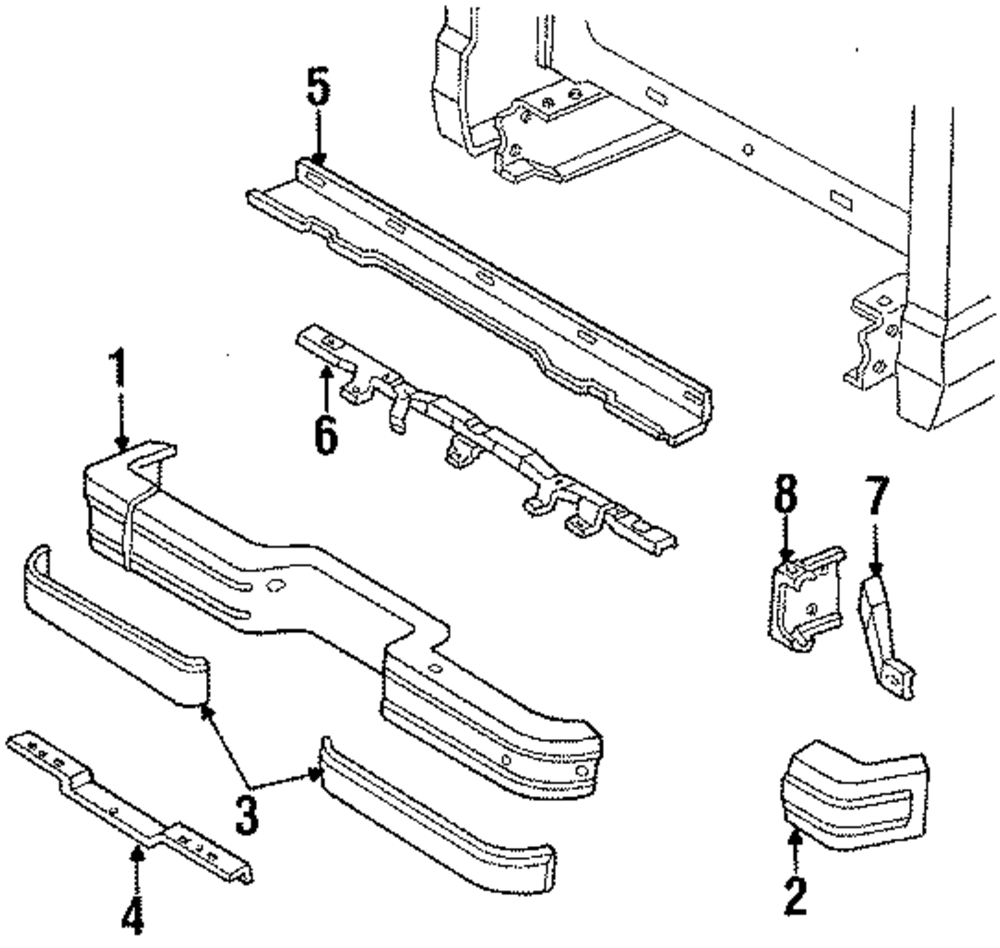 5
1
6
8
7
3
4
2