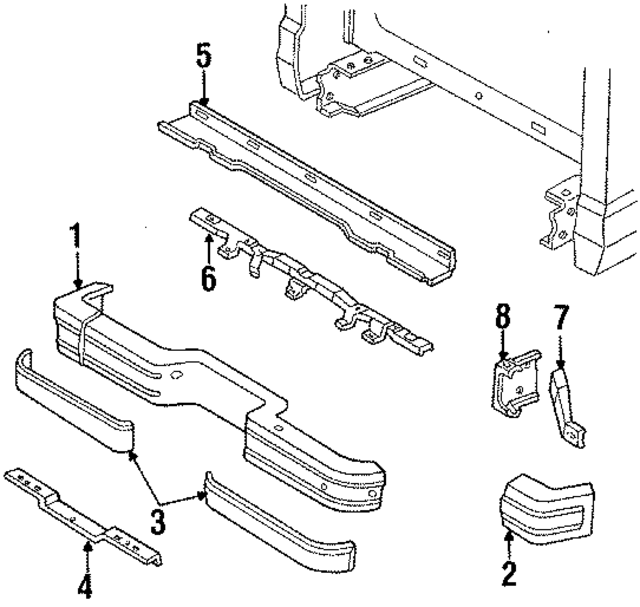 5
1
6
8
7
3
4
2