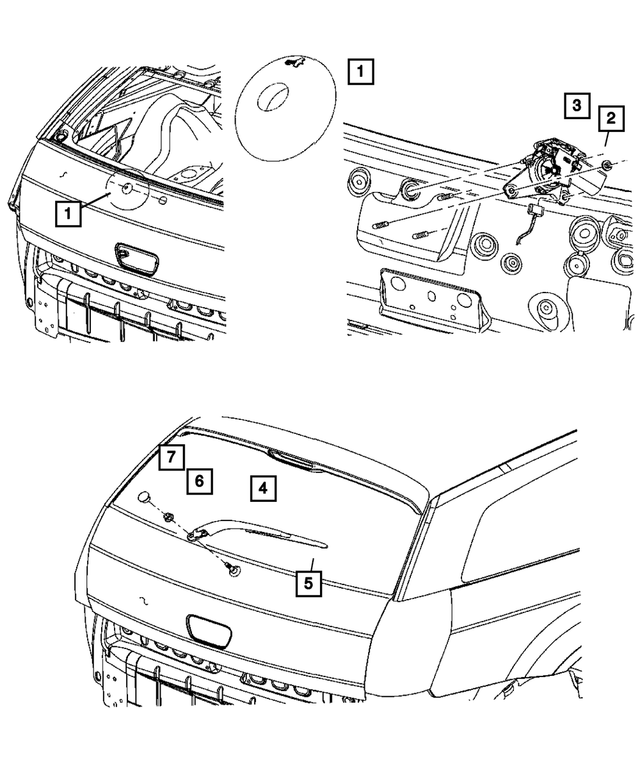 1
1
3
2
7
6
4
5