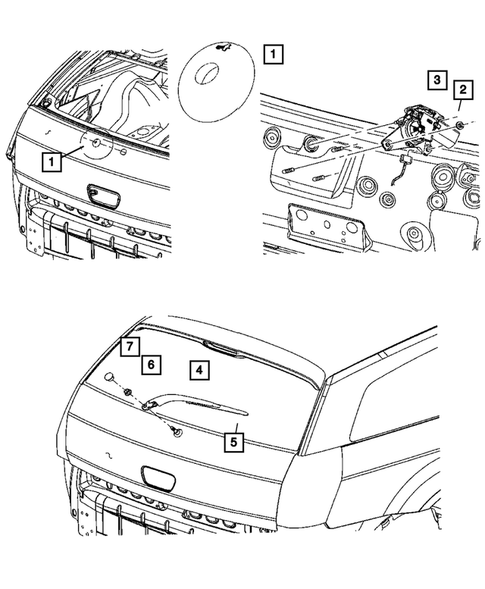 1
1
3
2
7
6
4
5