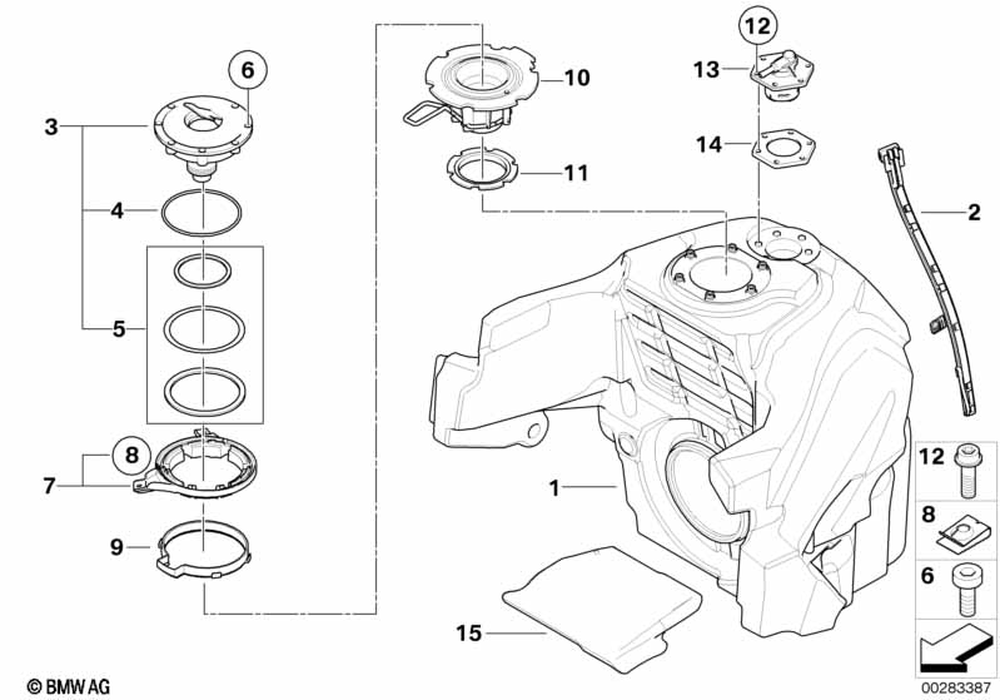 6
3
4
5
8
7
9
10
11
12
13
14
2
1
15
12
8
6
© BMW AG
00283387