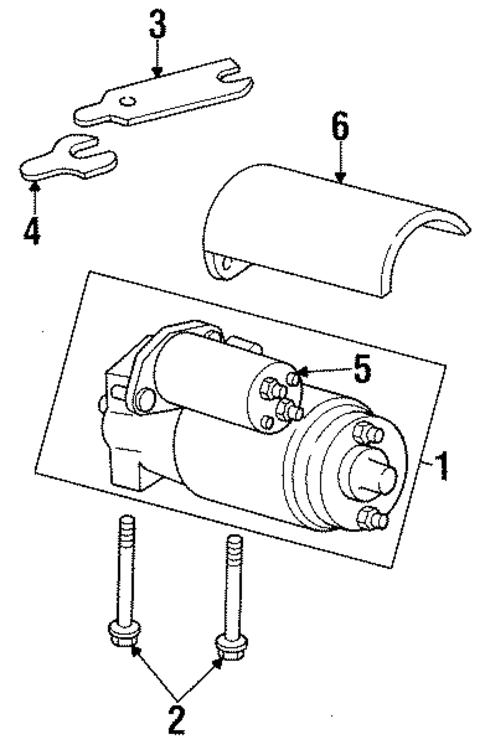 3
6
4
5
1
2