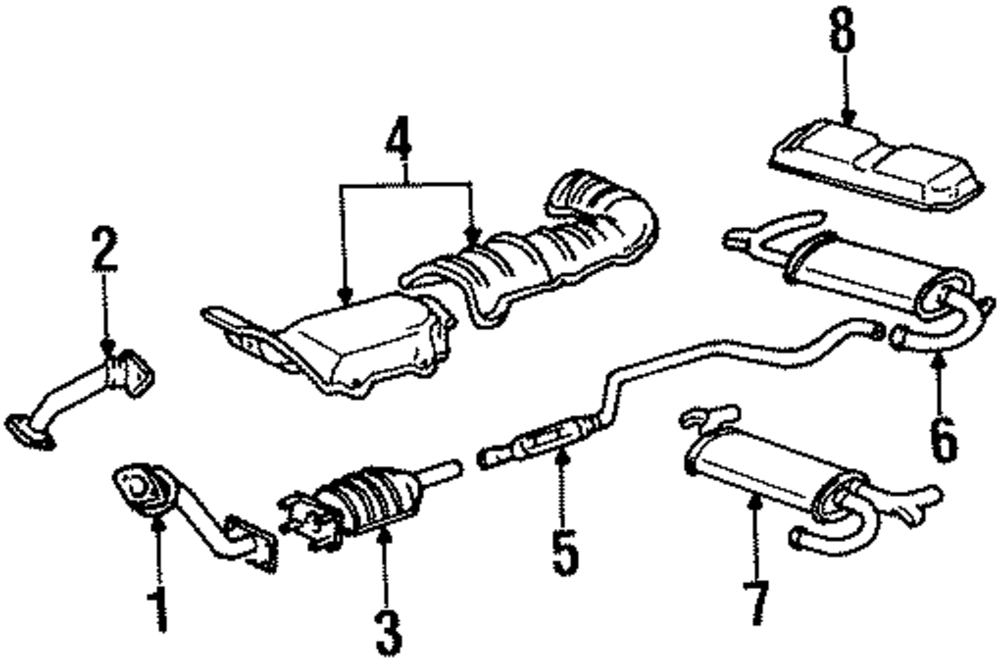 8
4
2
6
5
7
1
3