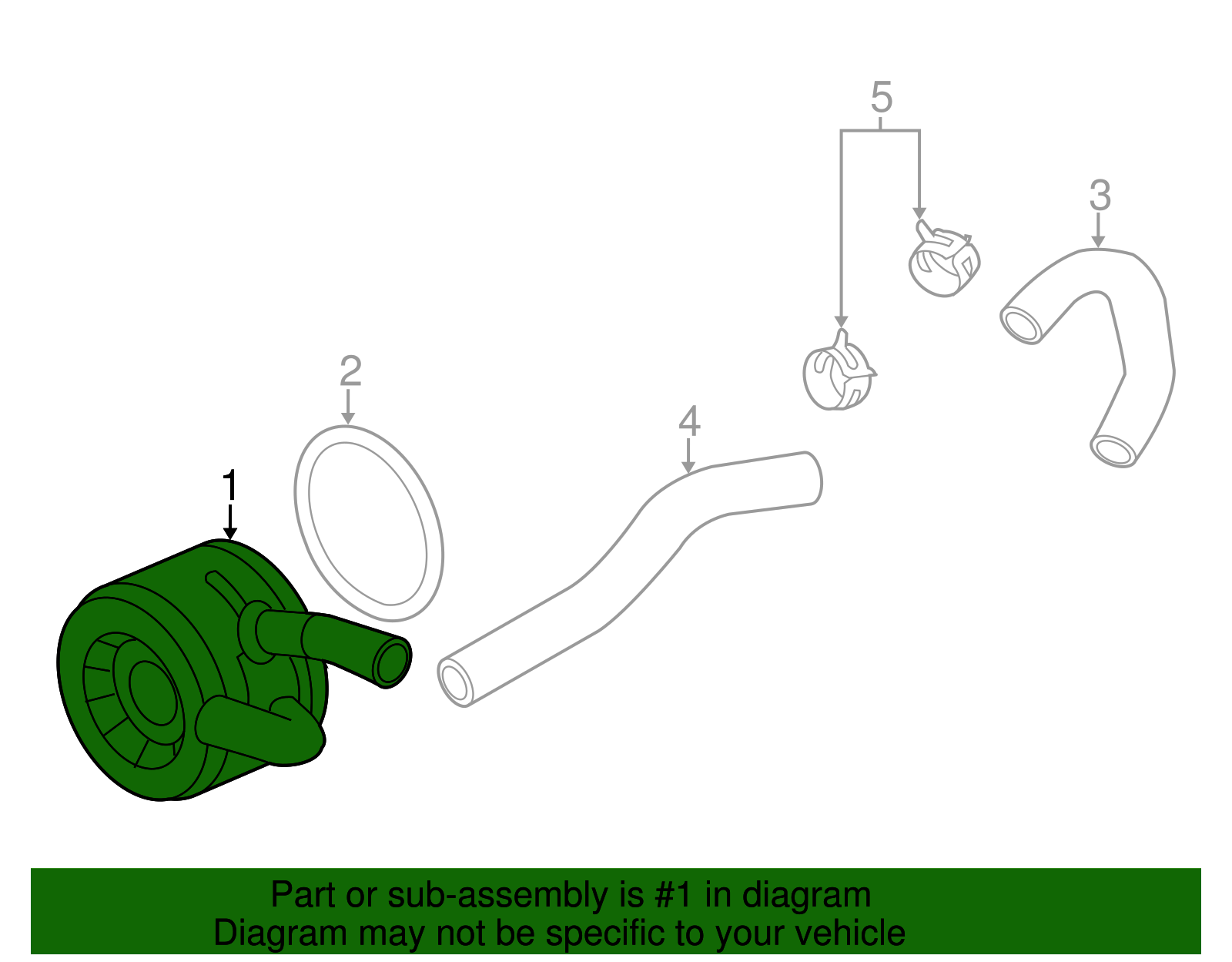 5
3
2
4
1

Part or sub-assembly is #1 in diagram
Diagram may not be specific to your vehicle