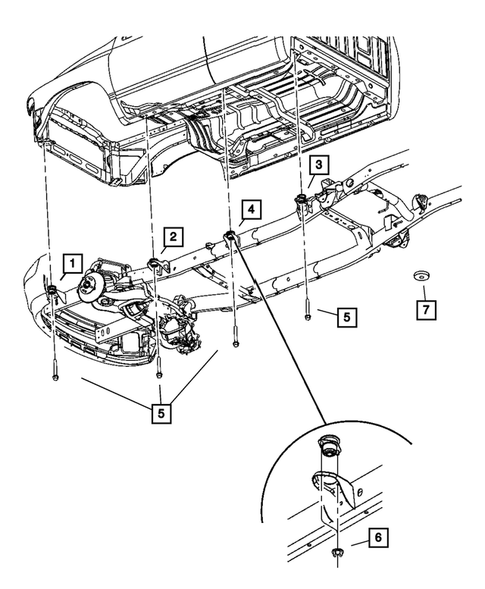 3
4
2
1
5
7
5
6