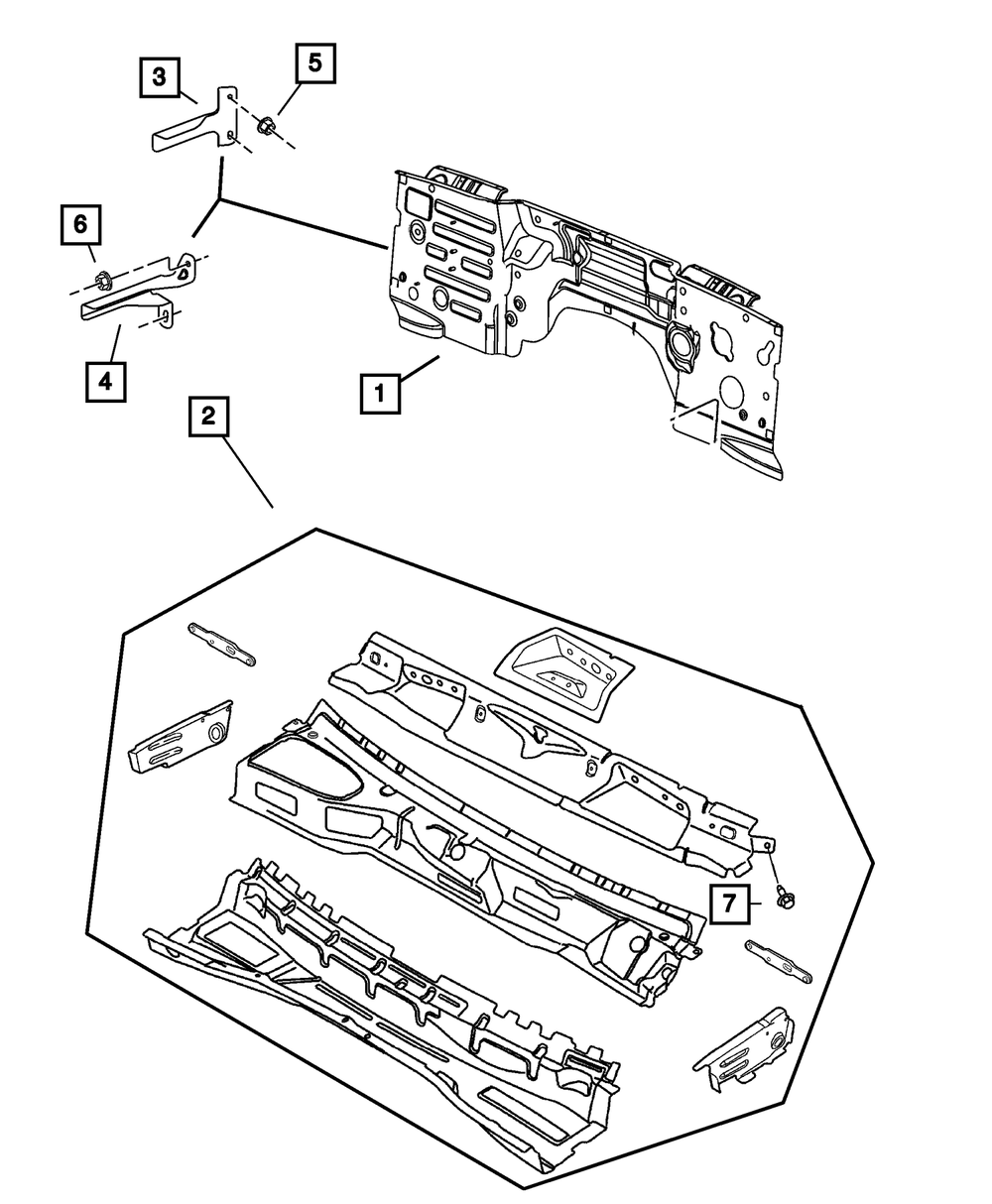 3
5
6
4
1
2
7