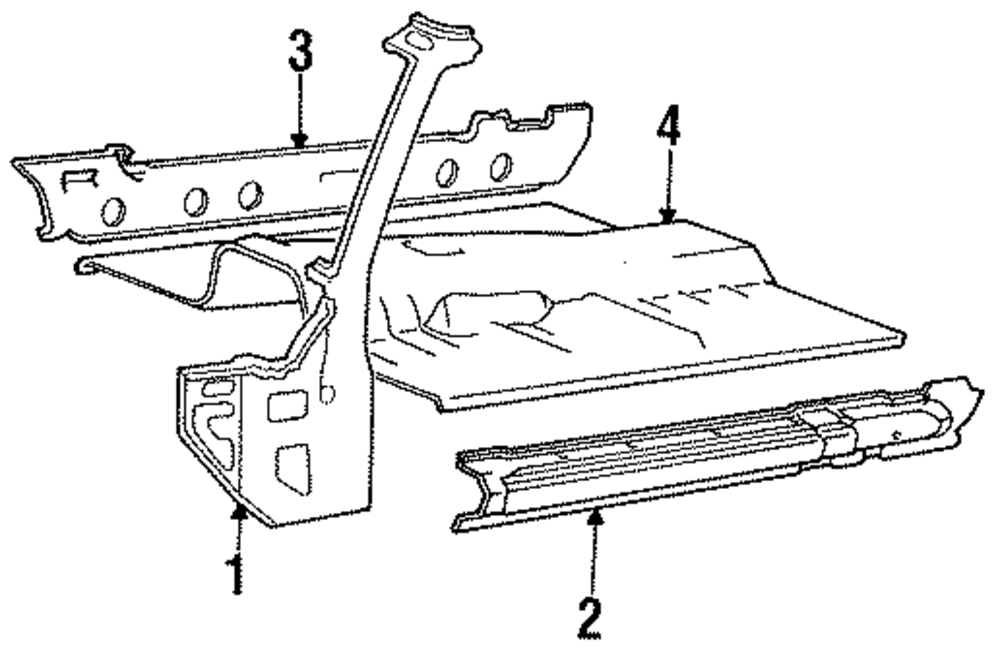 3
4
1
2