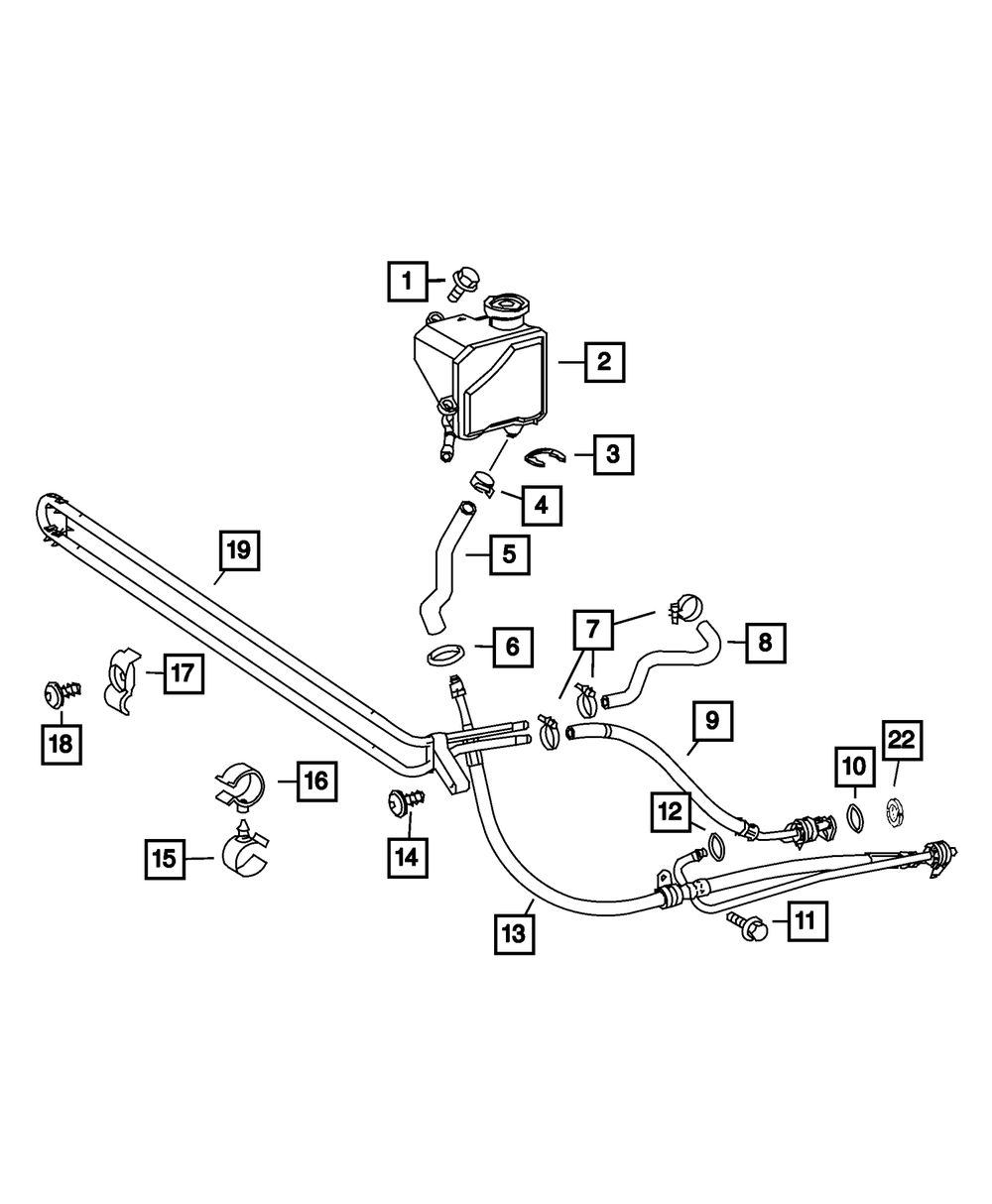 1
2
3
4
5
19
6
7
8
17
18
9
22
10
16
12
14
15
11
13