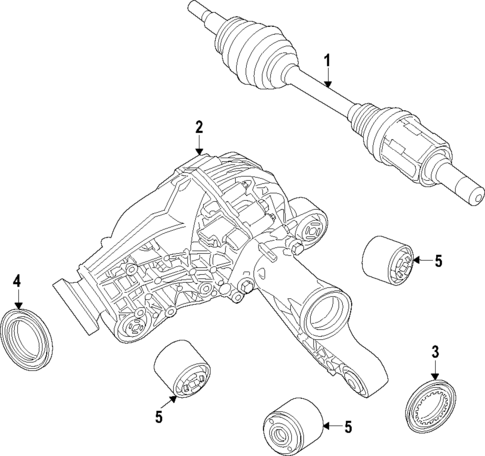 1
2
5
4
3
5
5