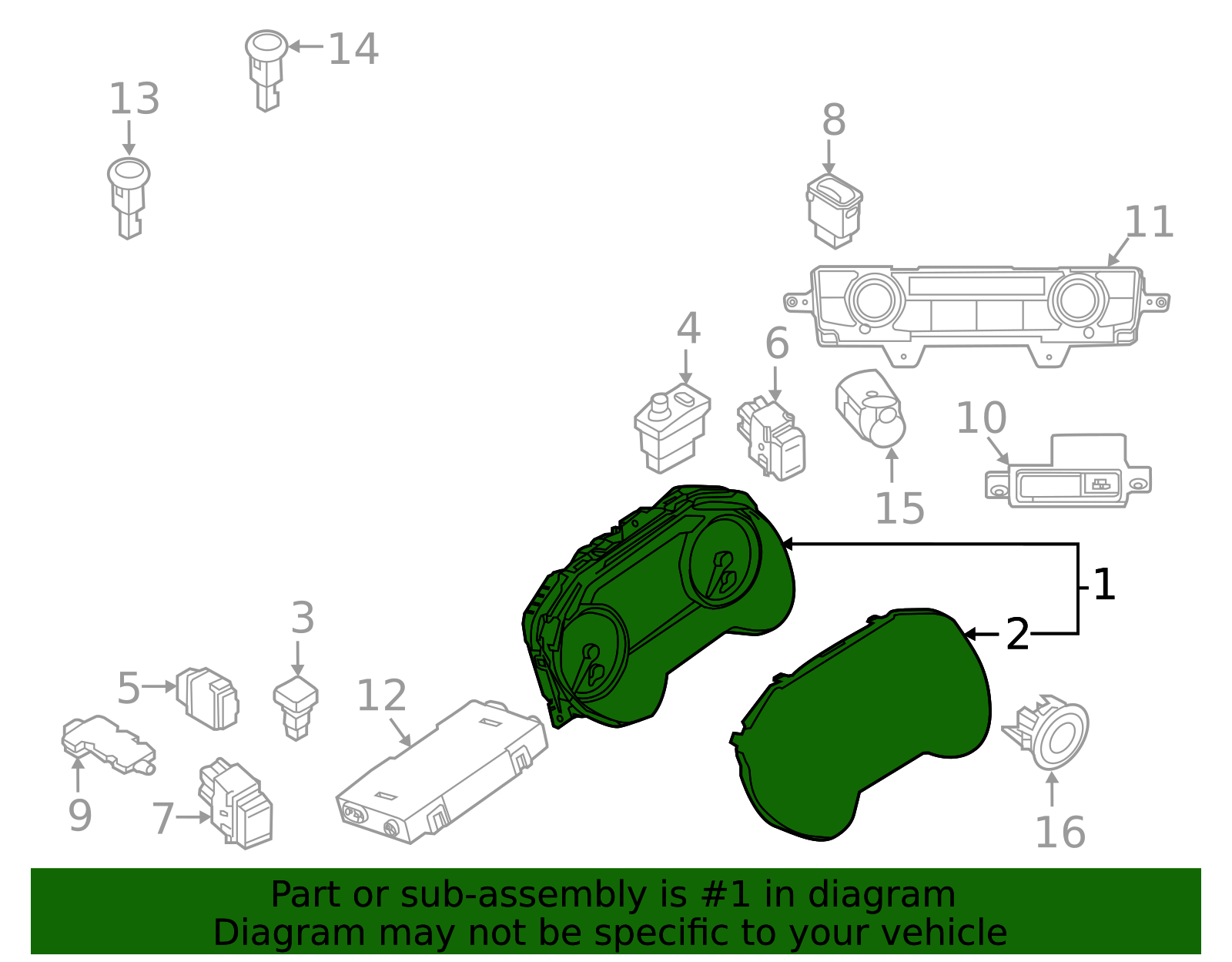 14
13
8
11
4
6
10
15
1
2
3
5
12
9
7
16

Part or sub-assembly is #1 in diagram
Diagram may not be specific to your vehicle