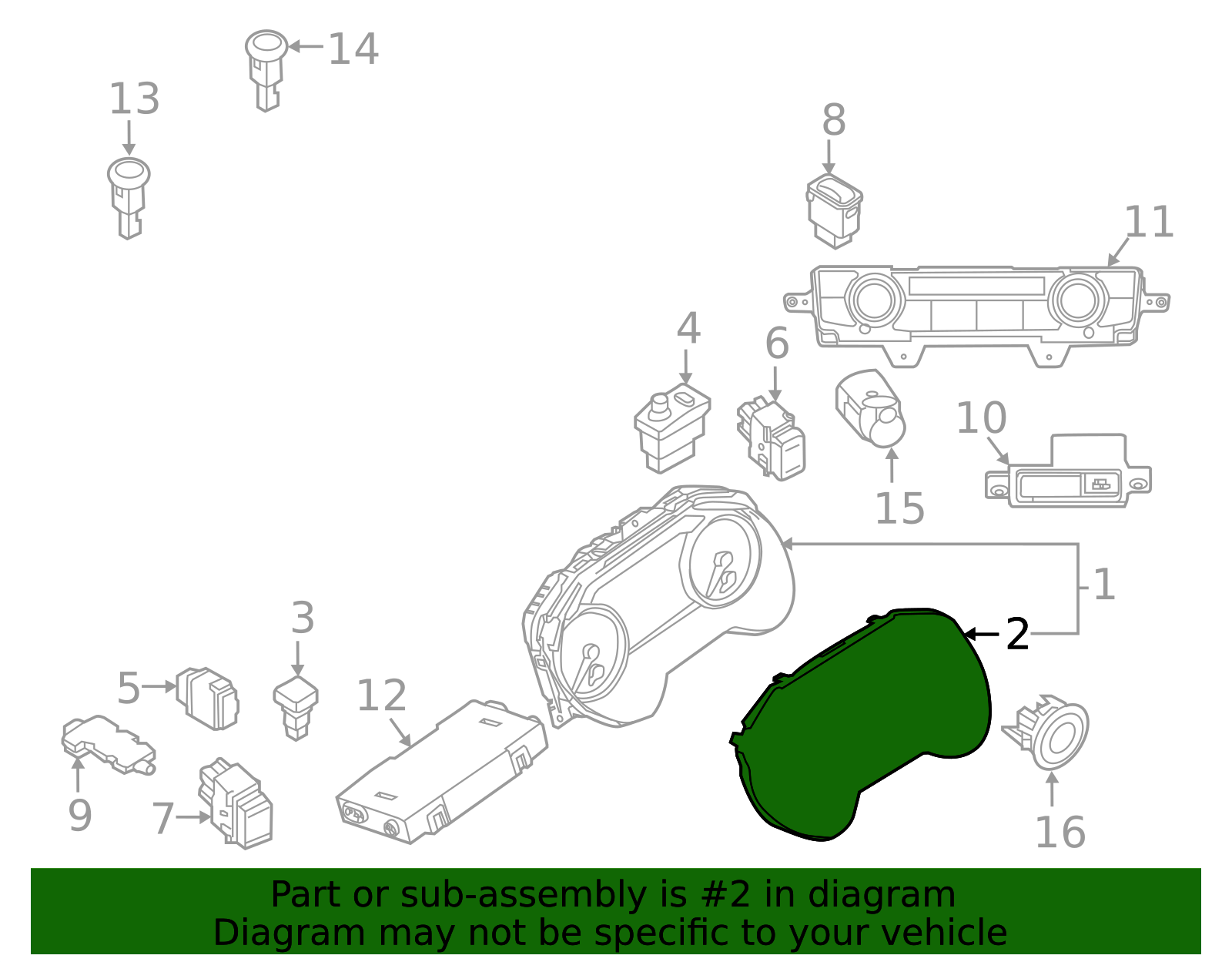 14
13
8
11
4
6
10
15
1
2
3
5
12
9
7
16

Part or sub-assembly is #2 in diagram
Diagram may not be specific to your vehicle