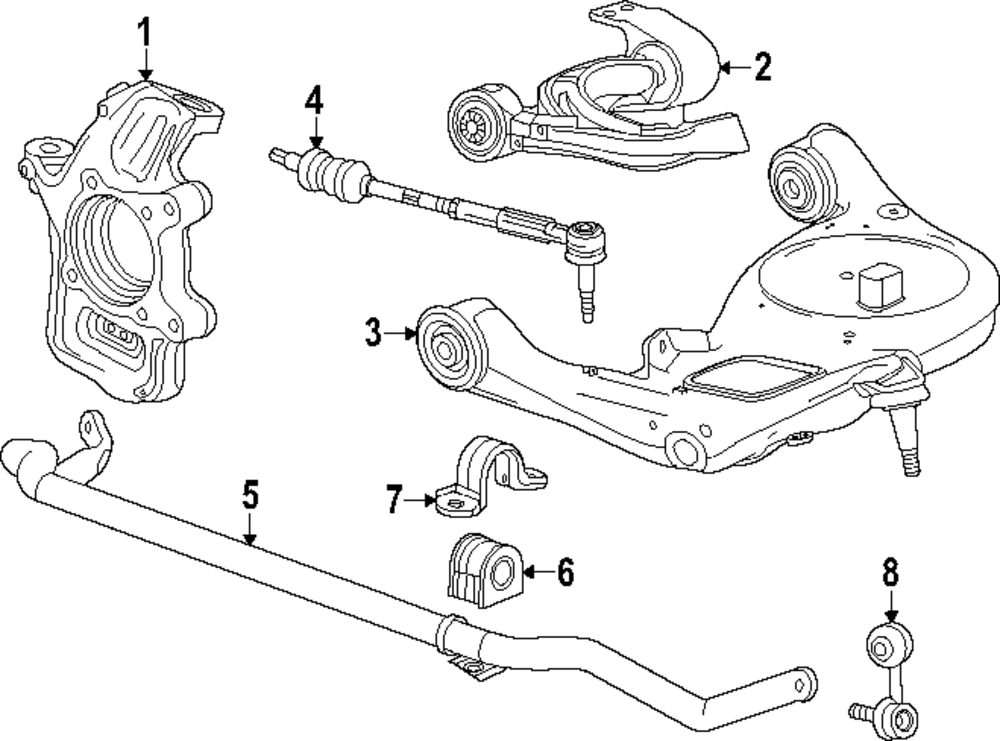 1
2
4
3
5
7
6
8