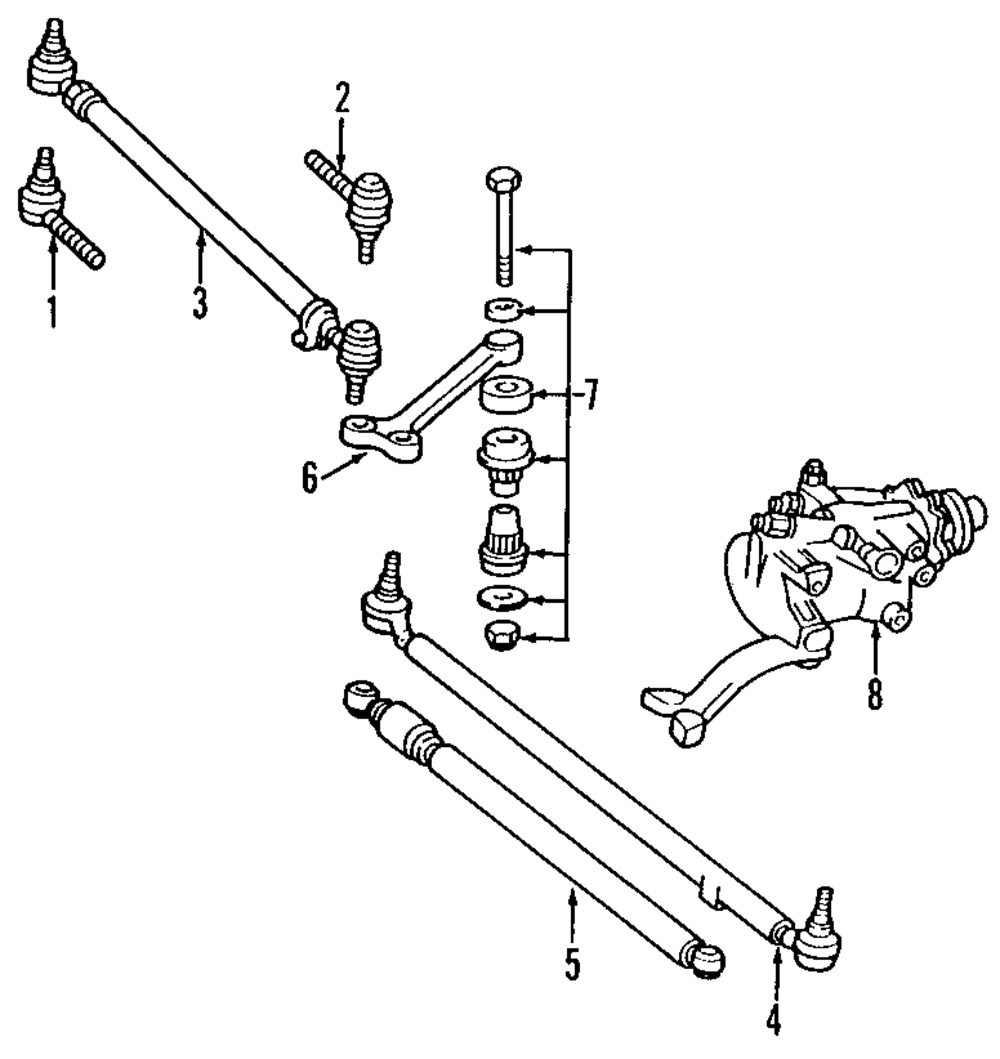 2
1
3
7
6
8
5
4