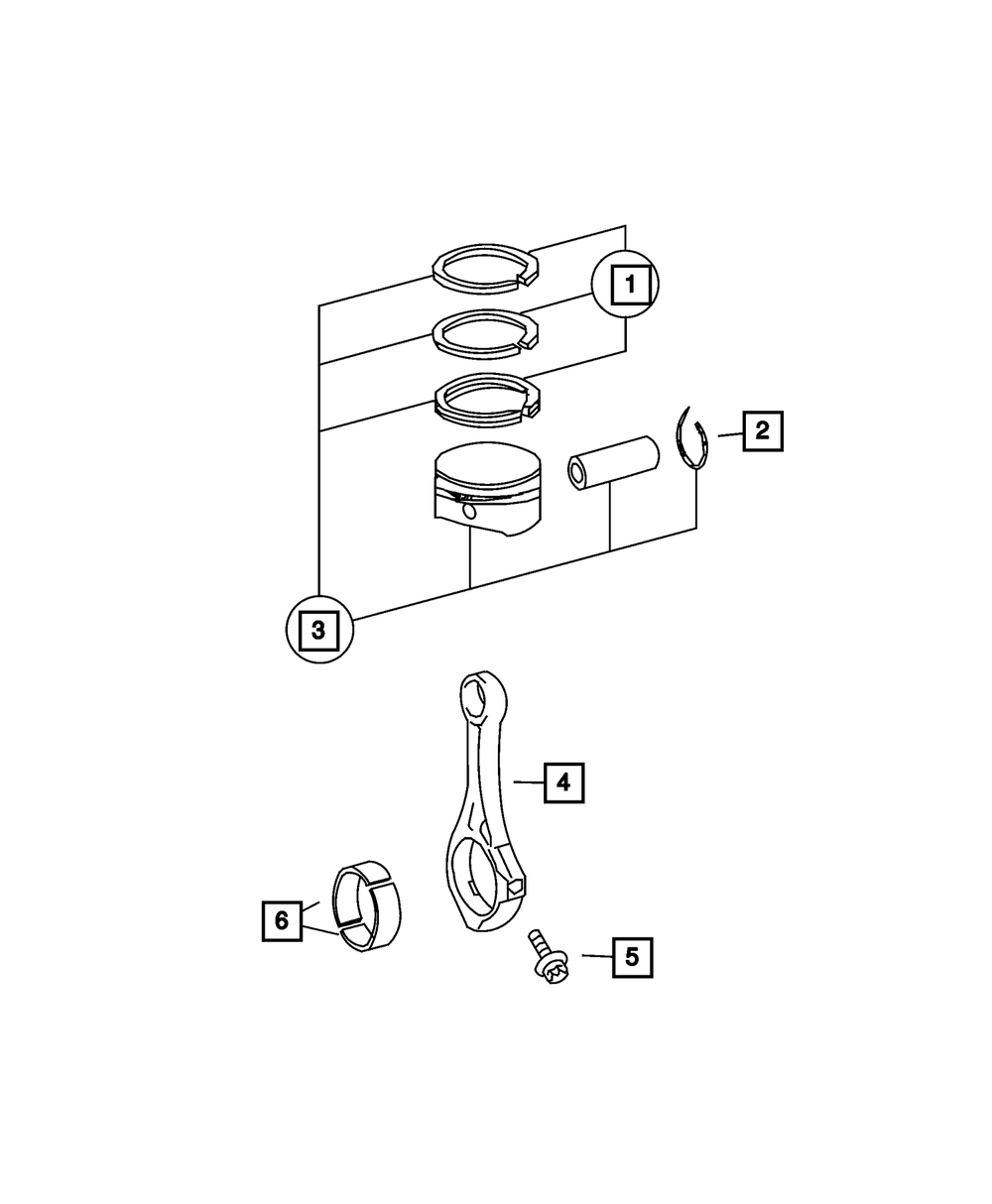 1
2
3
4
6
5