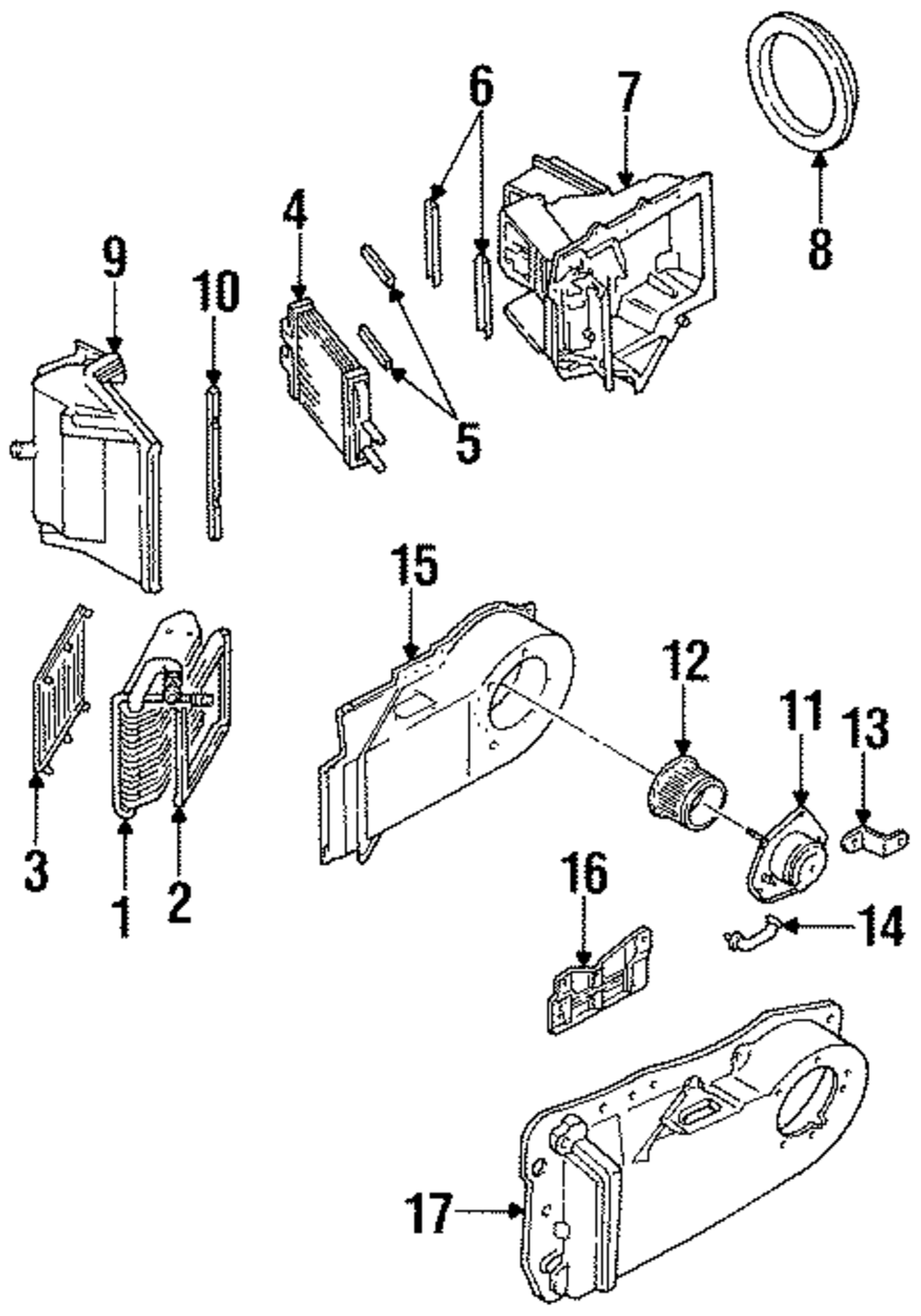 6
7
8
9
10
4
5
15
12
11
13
3
1
2
16
14
17