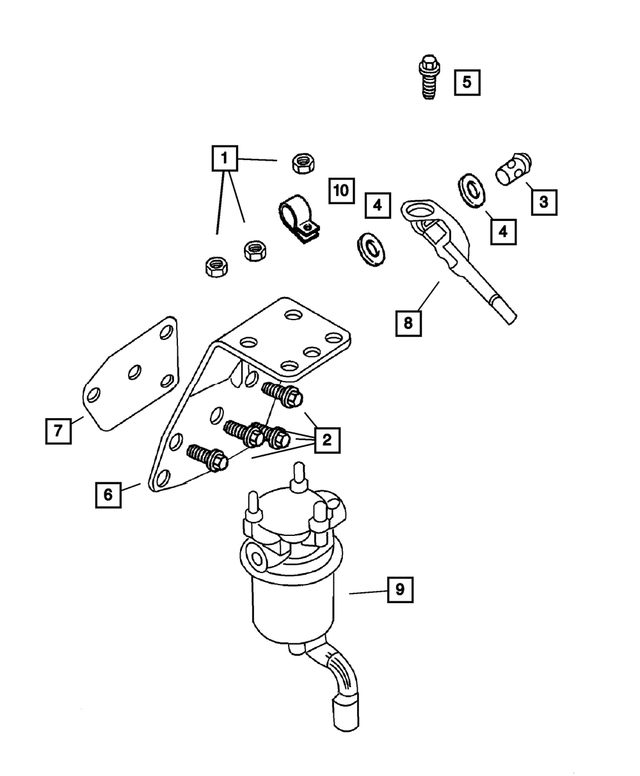 5
1
10
4
3
4
8
7
2
6
9