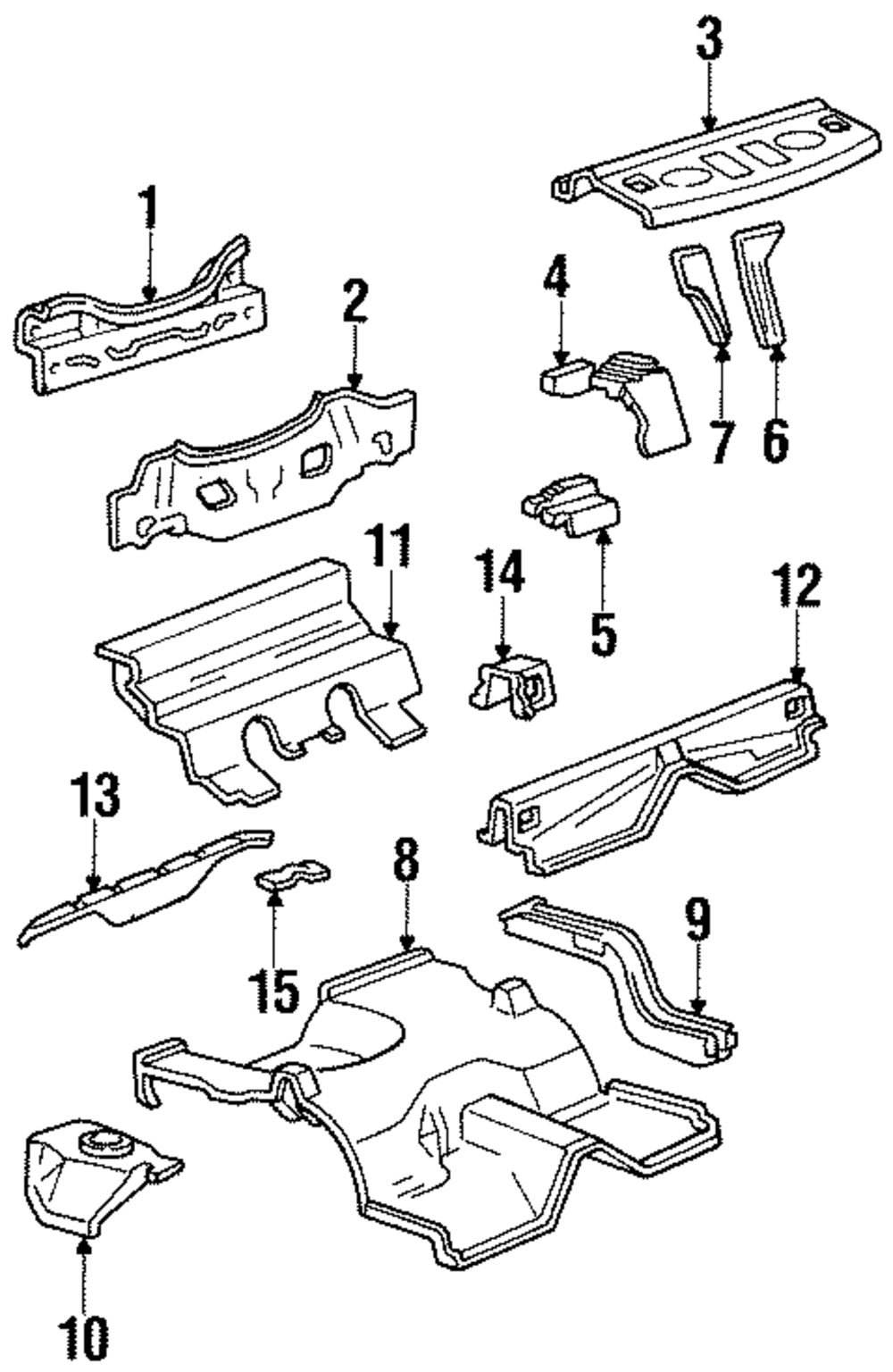 3
1
2
4
7
6
11
14
5
12
13
8
9
15
10