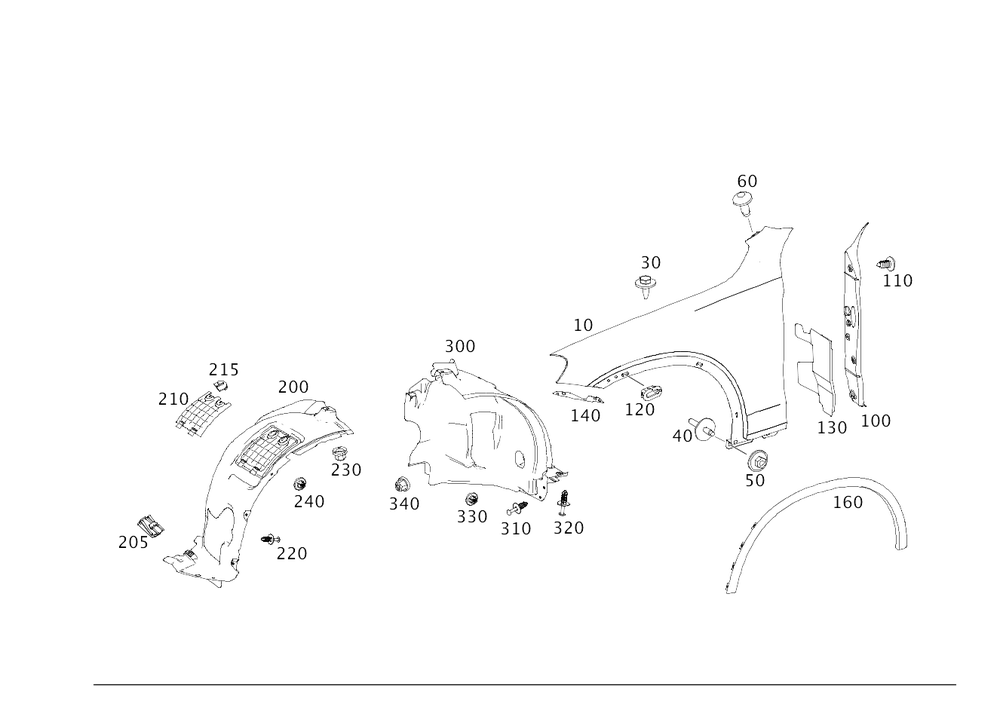 60
30
110
10
300
215
200
210
140
120
130
100
40
50
230
240
340
330
310
320
160
205
220