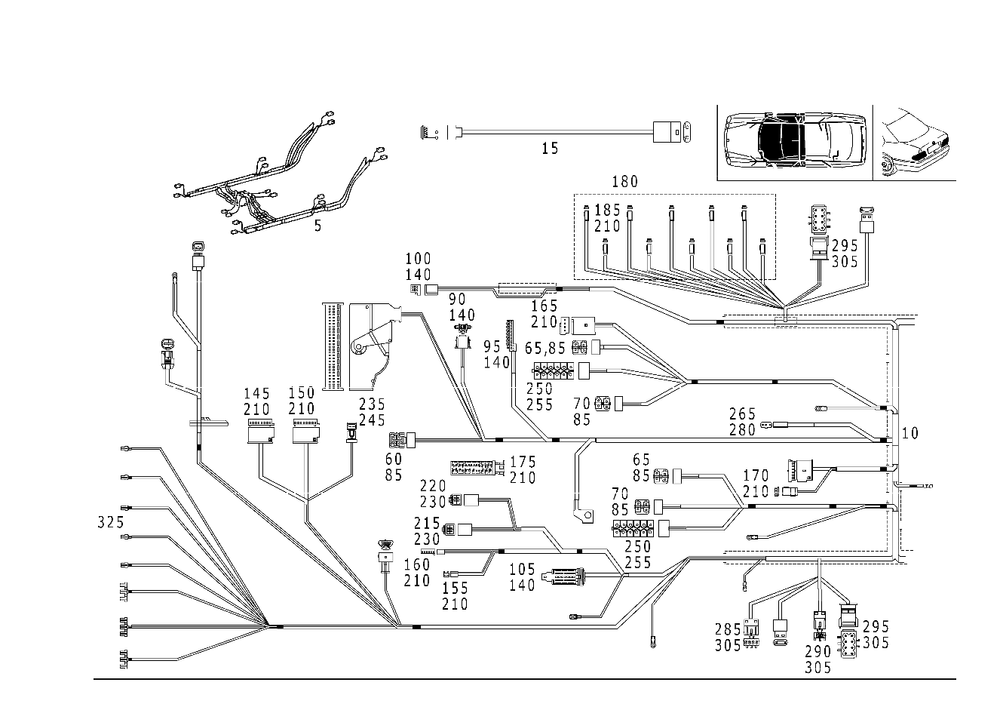 15

5

180

185
210

295
305

100
140

90
140

165
210

95
140

65,85

250
255

70
85

145
210

150
210

235
245

265
280

10

60
85

175
210

65
85

170
210

220
230

70
85

215
230

250
255

325

160
210

155
210

105
140

285
305

290
305

295
305