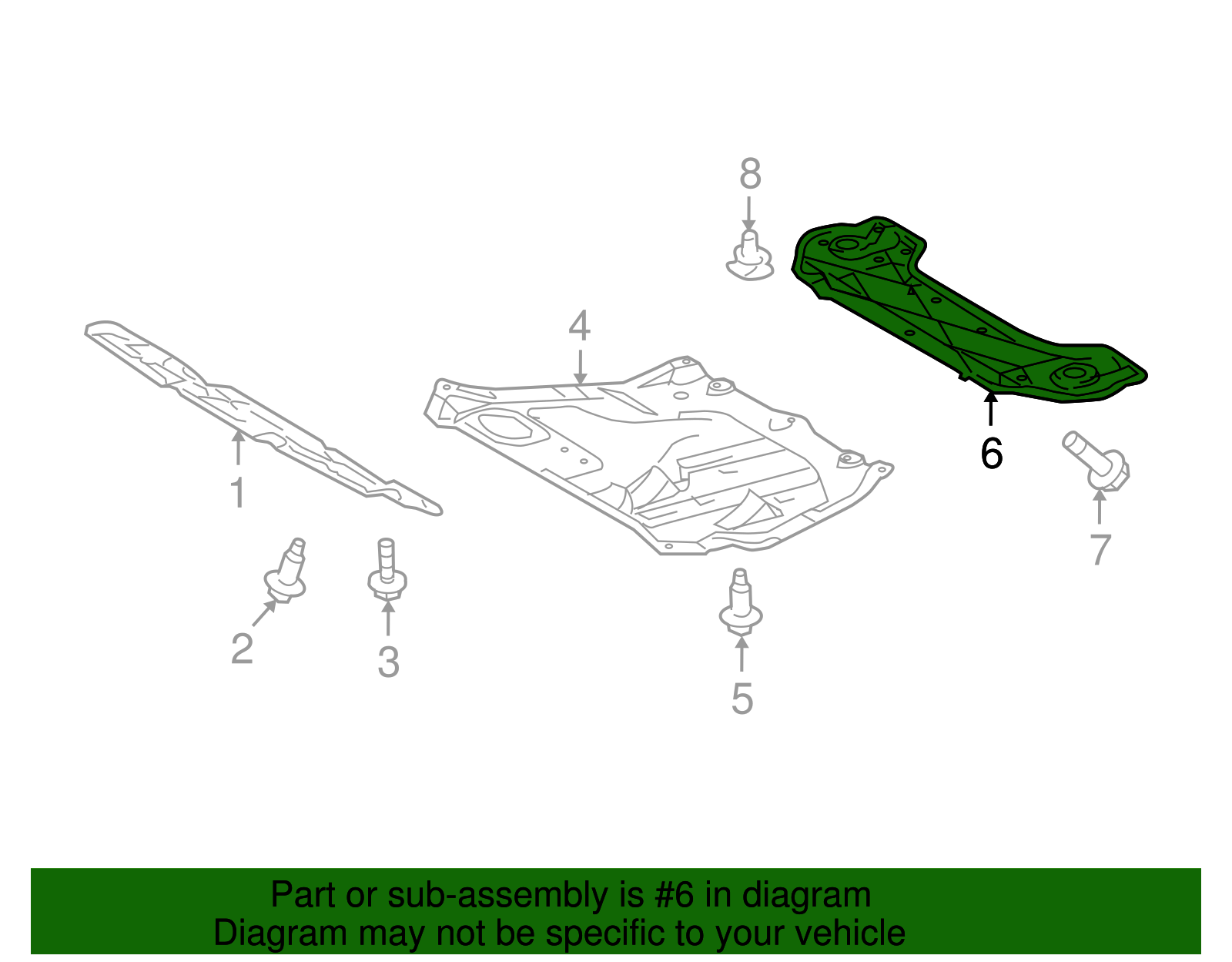 8

4

6

1

7

2

3

5

Part or sub-assembly is #6 in diagram
Diagram may not be specific to your vehicle