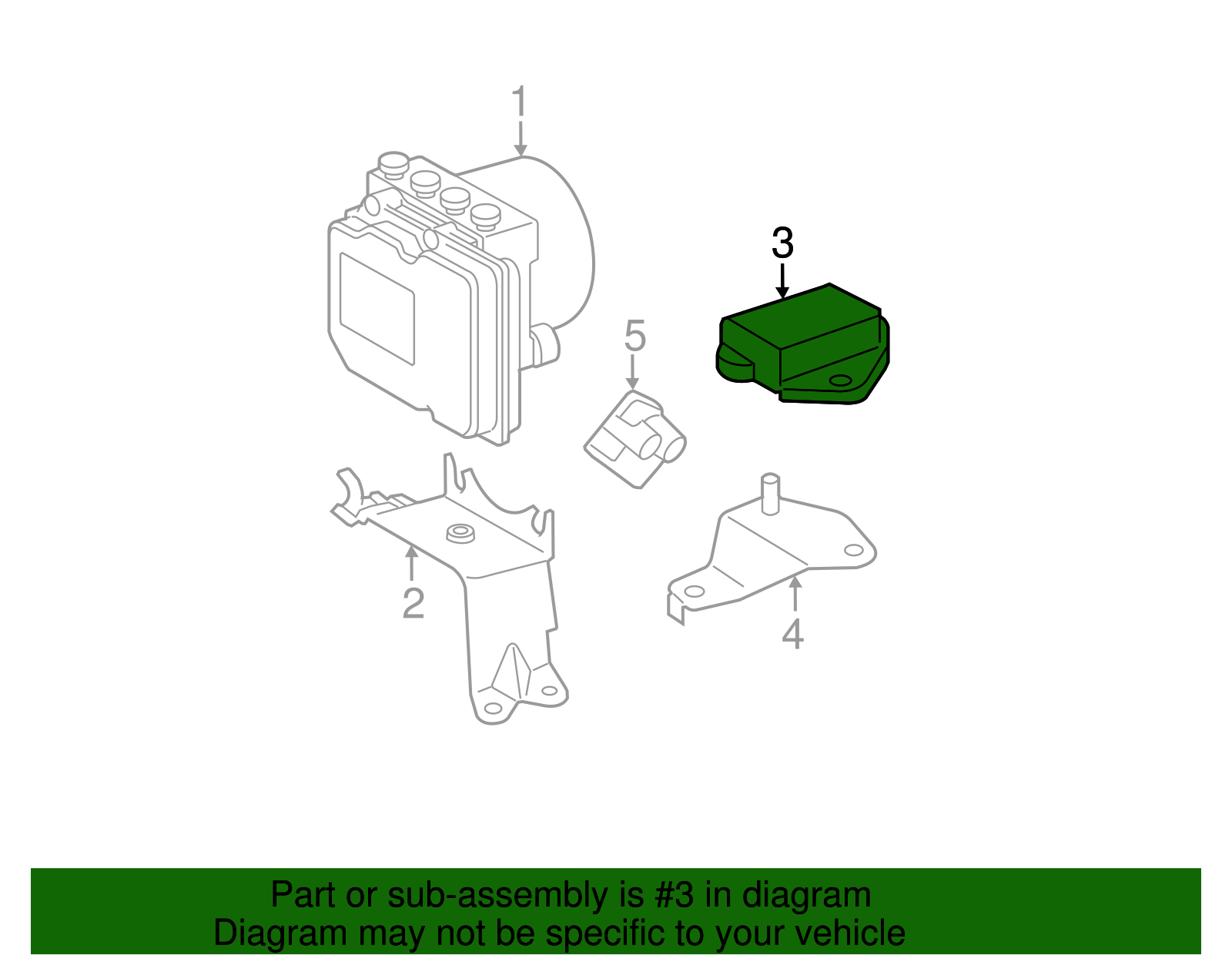 1

3

5

2

4

Part or sub-assembly is #3 in diagram
Diagram may not be specific to your vehicle