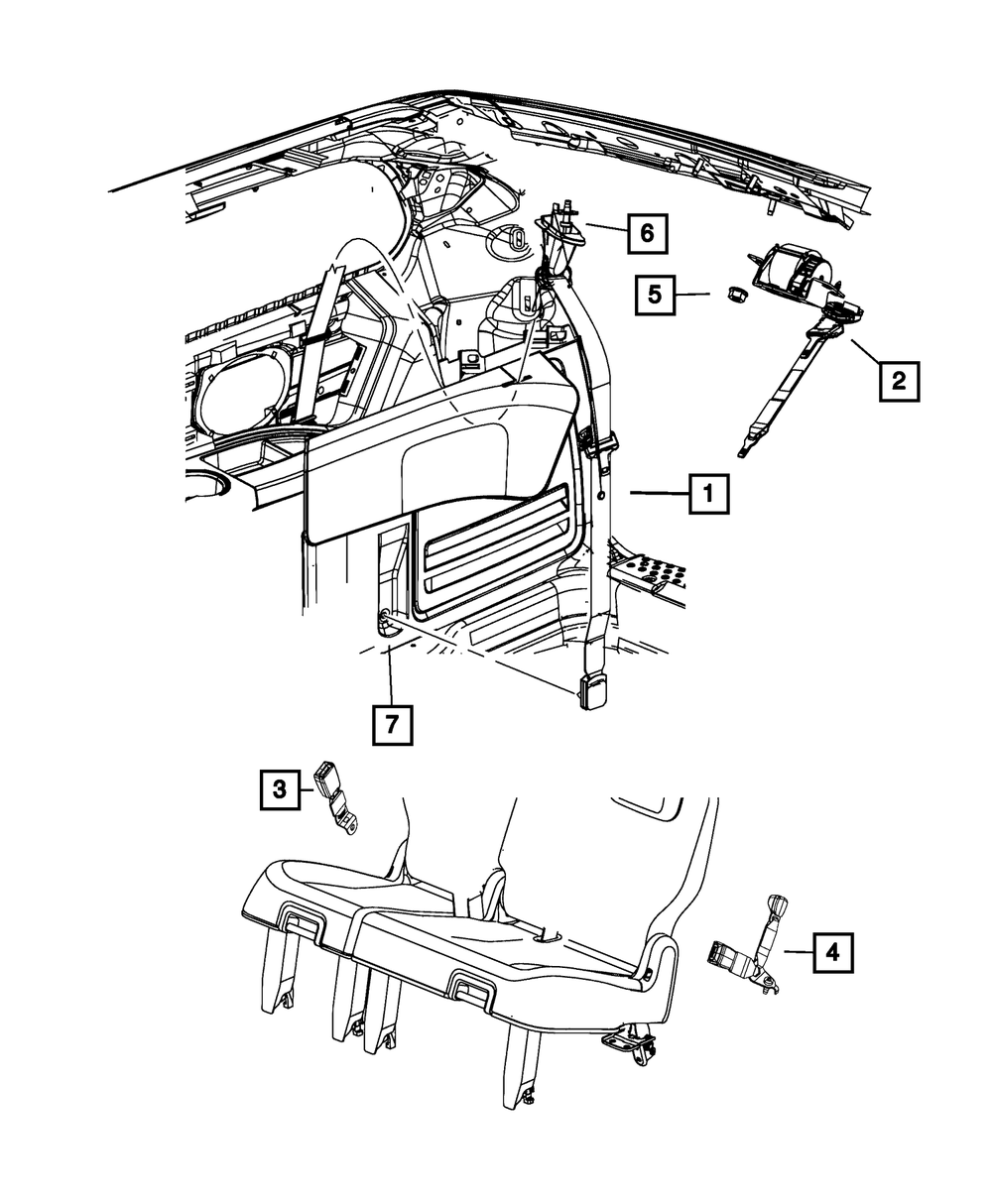 6
5
2
1
7
3
4