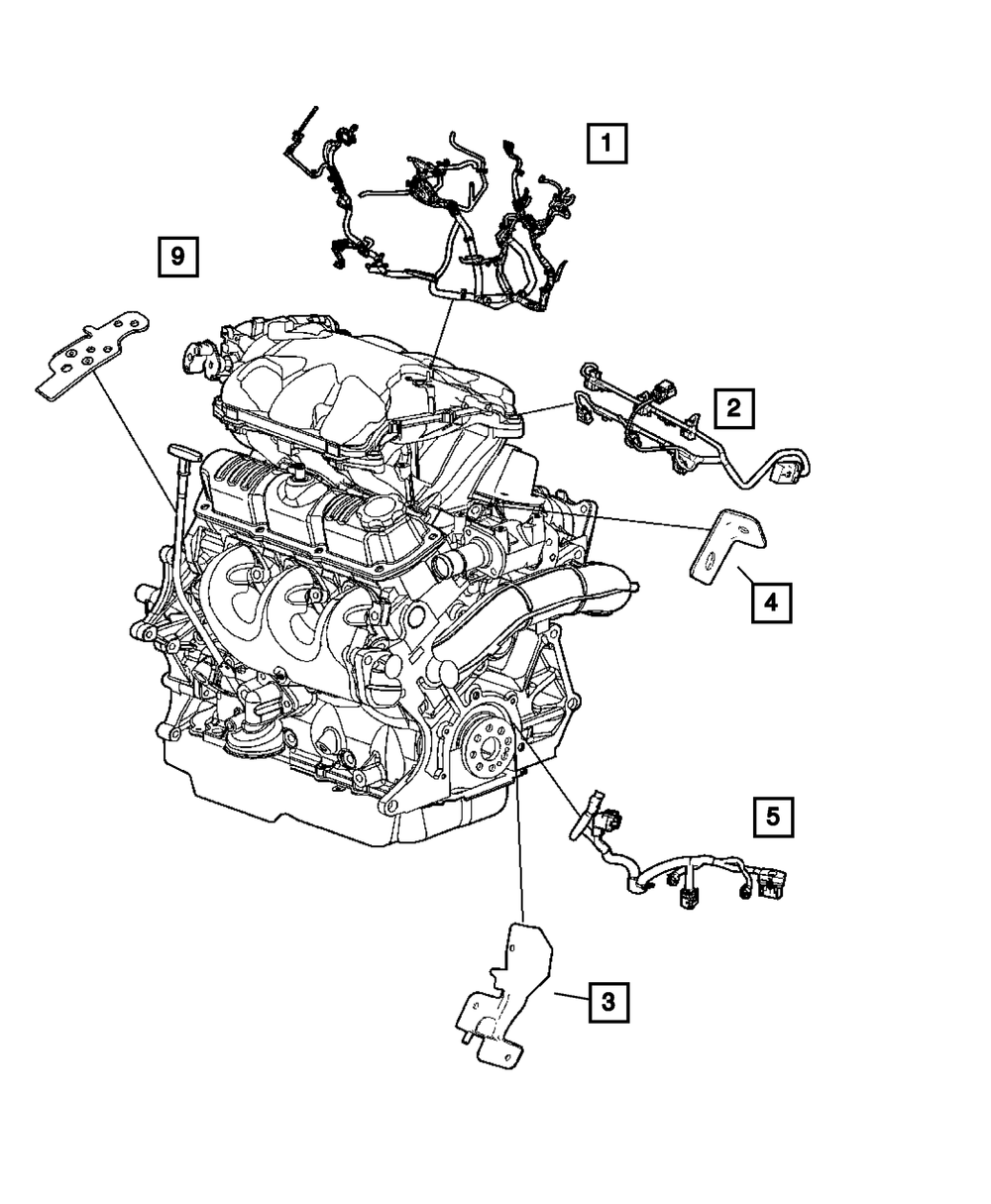 1
9
2
4
5
3