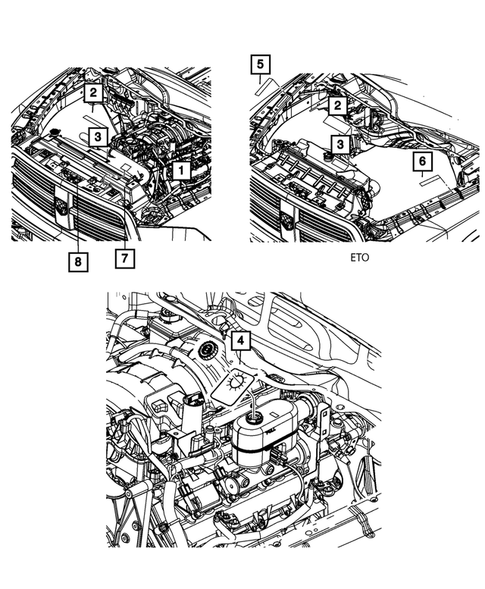 2
3
1
8
7
5
2
3
6
ETO
4