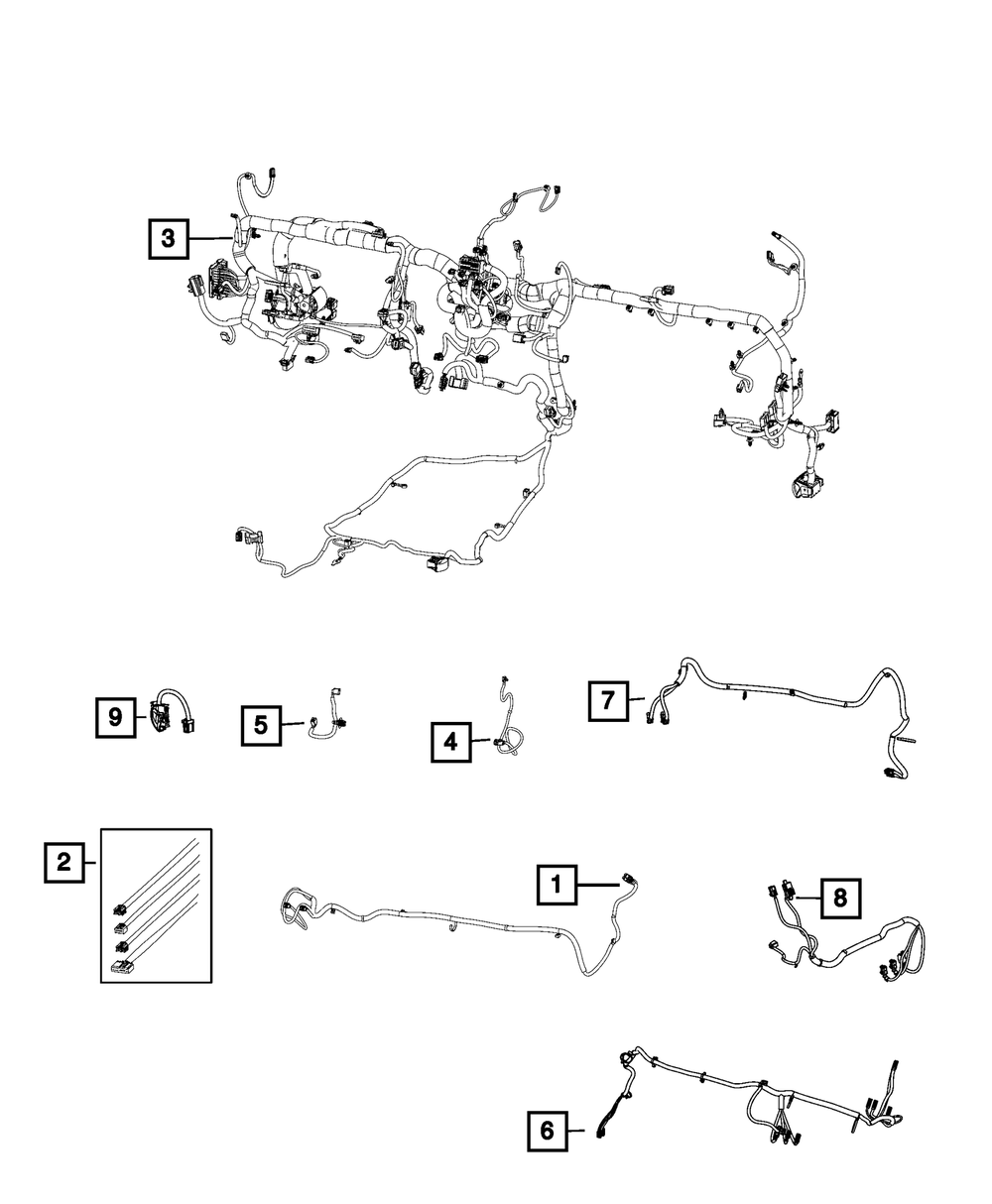 3

9

5

4

7

2

1

8

6