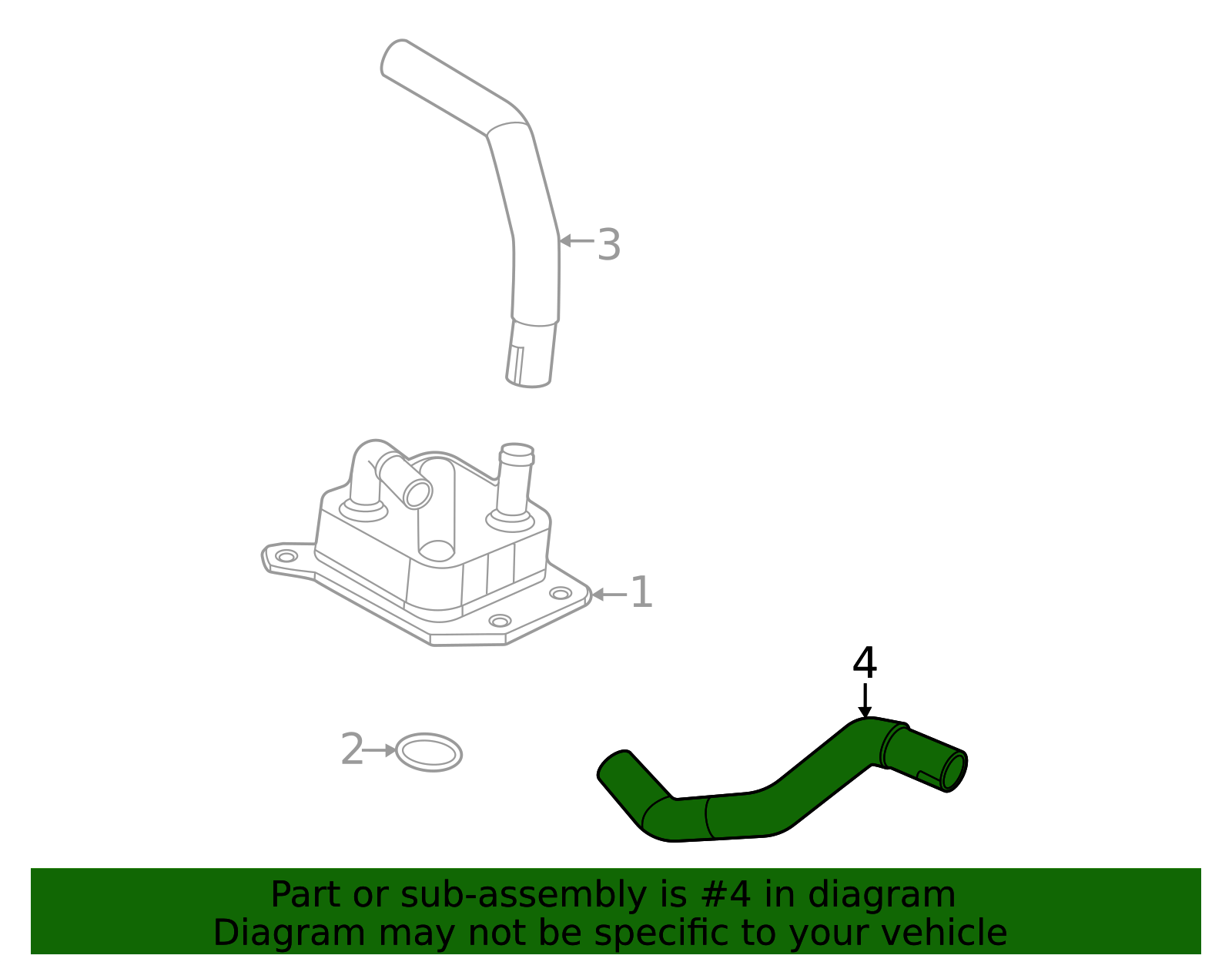 3

1

4

2

Part or sub-assembly is #4 in diagram
Diagram may not be specific to your vehicle