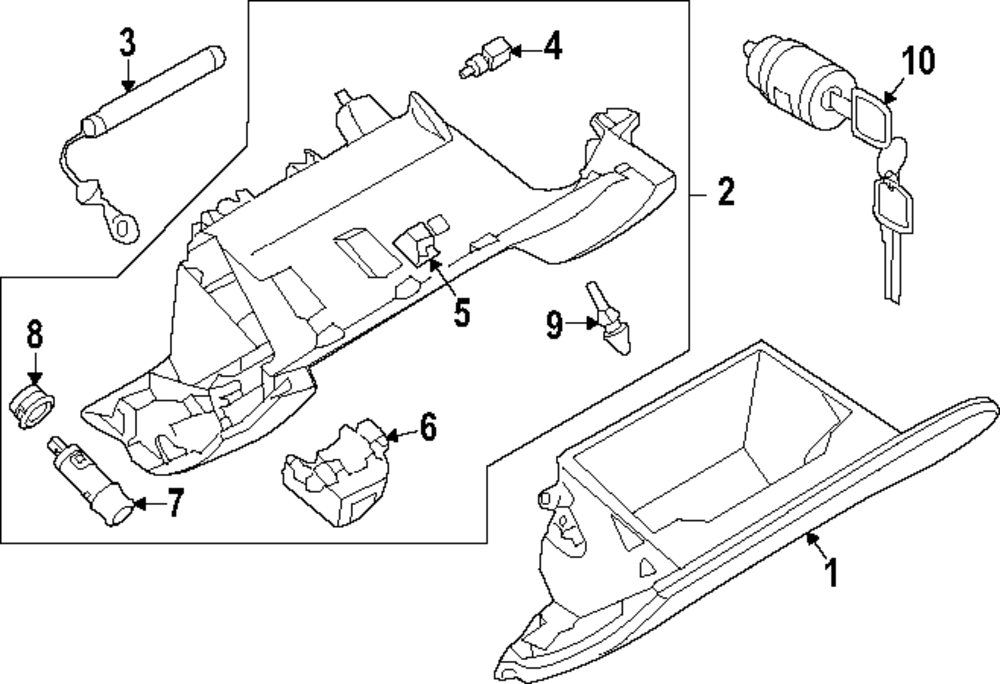 3
4
10
2
5
9
8
6
7
1