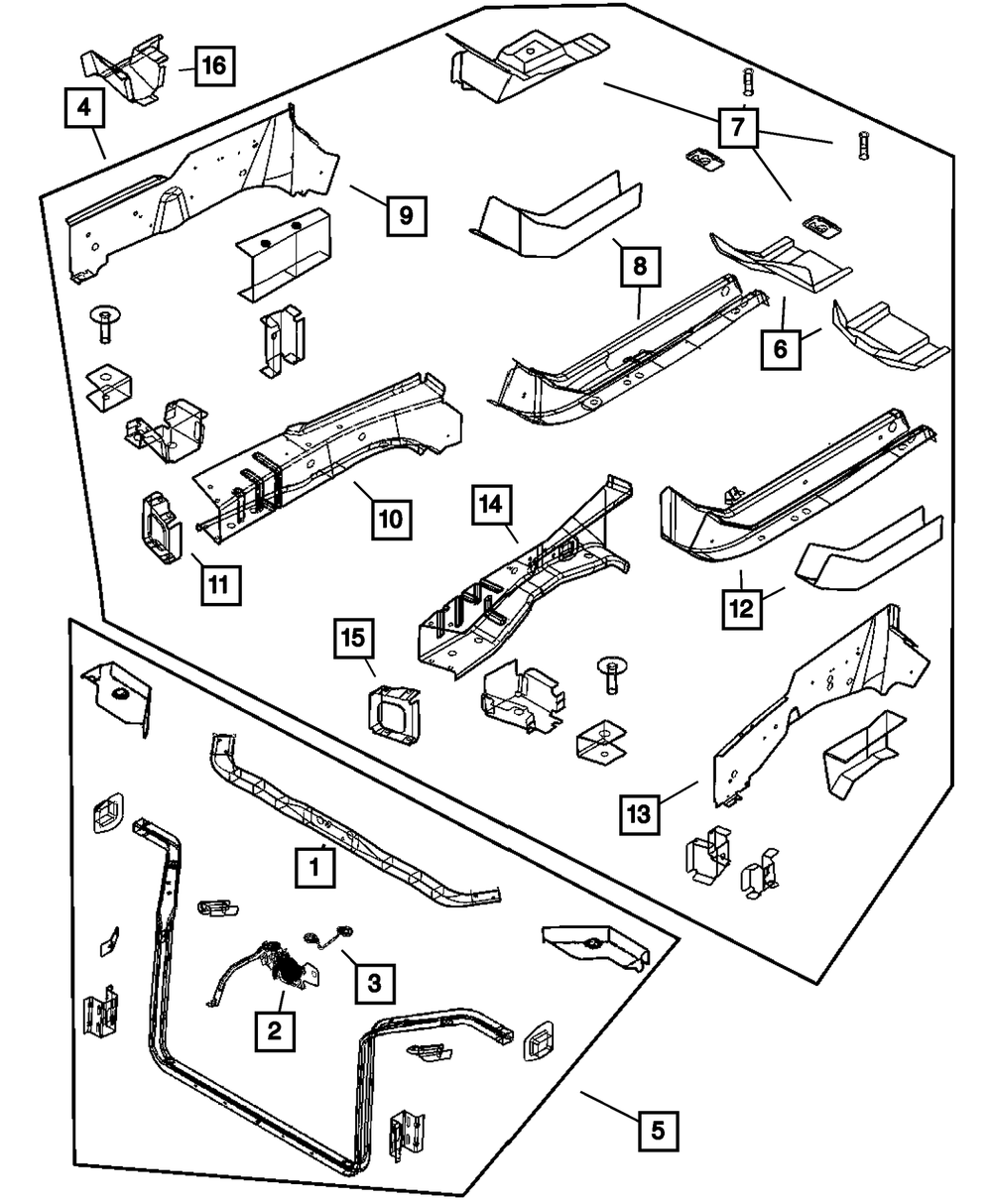 16
4
7
9
8
6
10
14
11
12
15
13
1
3
2
5