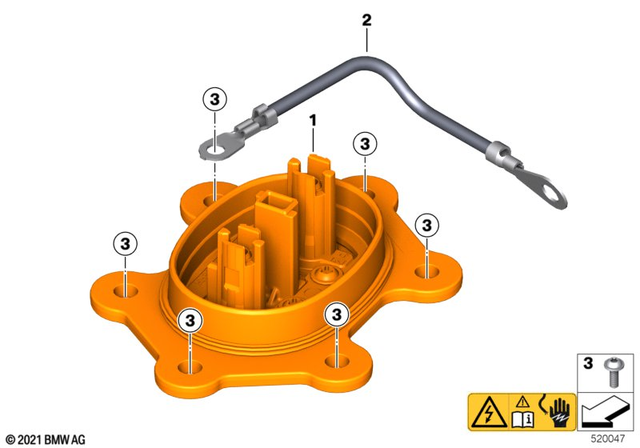 2

3

1

3

3

3

3

3

3

© 2021 BMW AG

520047