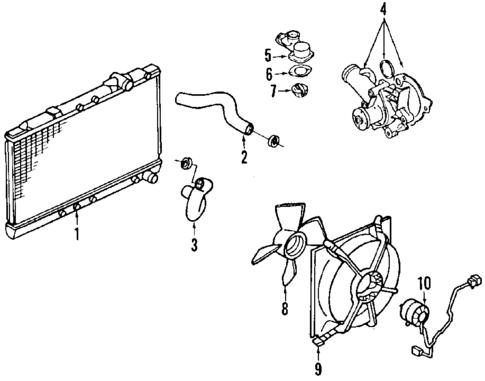 4
5
6
7
2
1
3
8
10
9