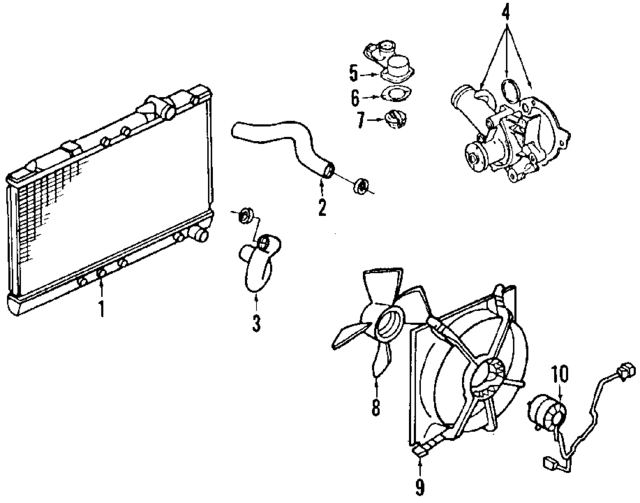 4
5
6
7
2
1
3
8
10
9