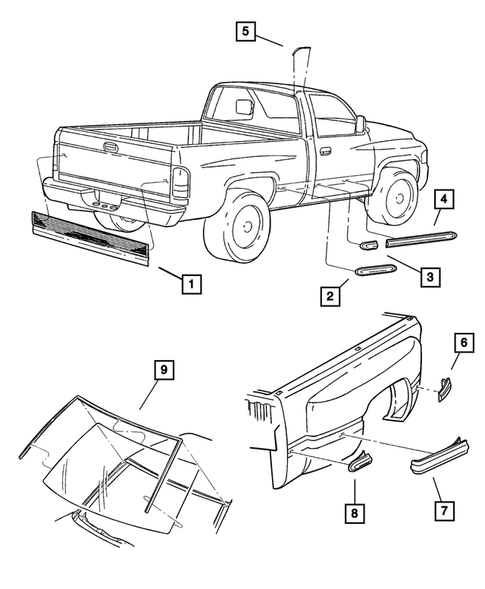 5
4
3
2
1
6
9
8
7