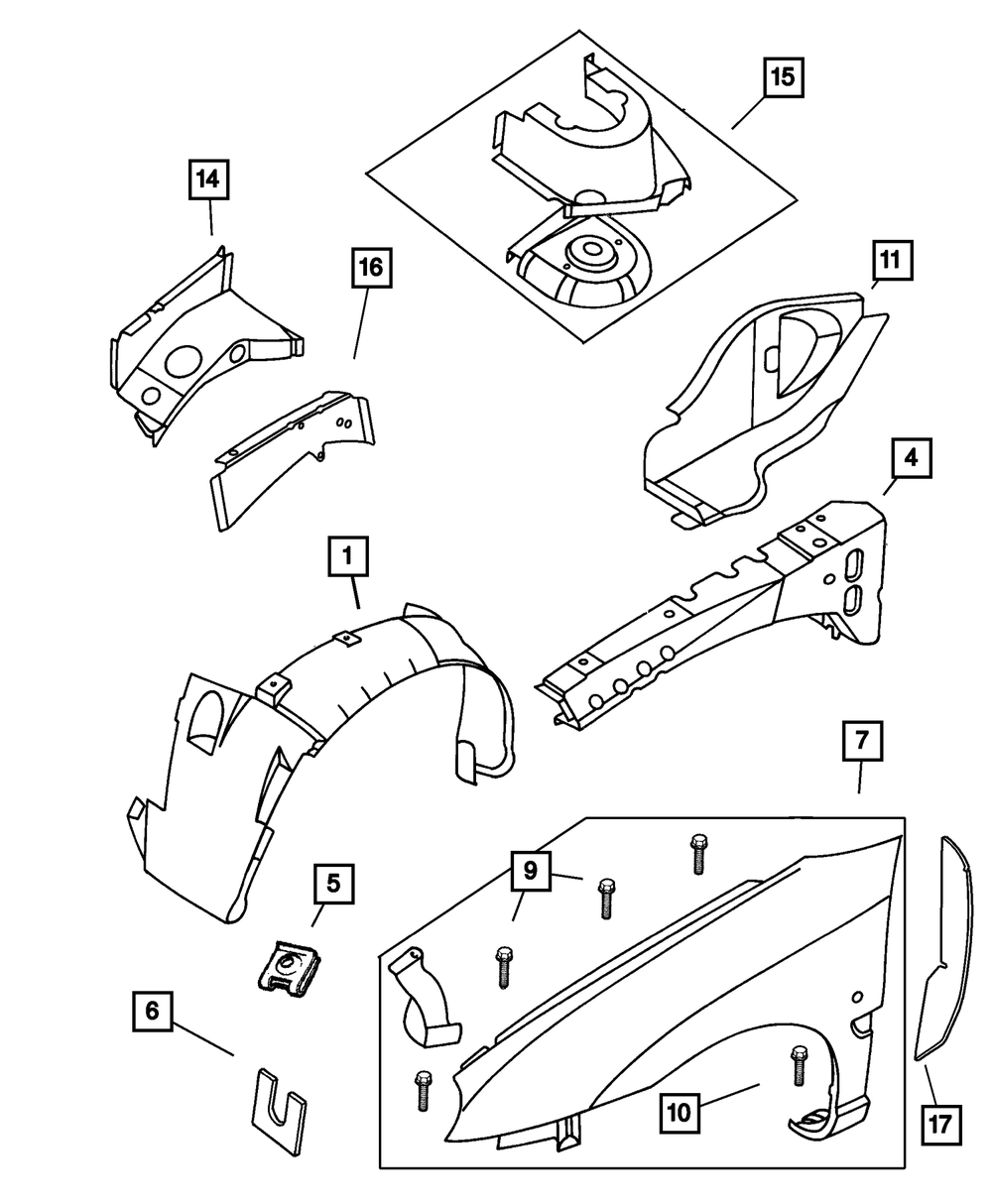 15
14
16
11
4
1
7
9
5
6
10
17