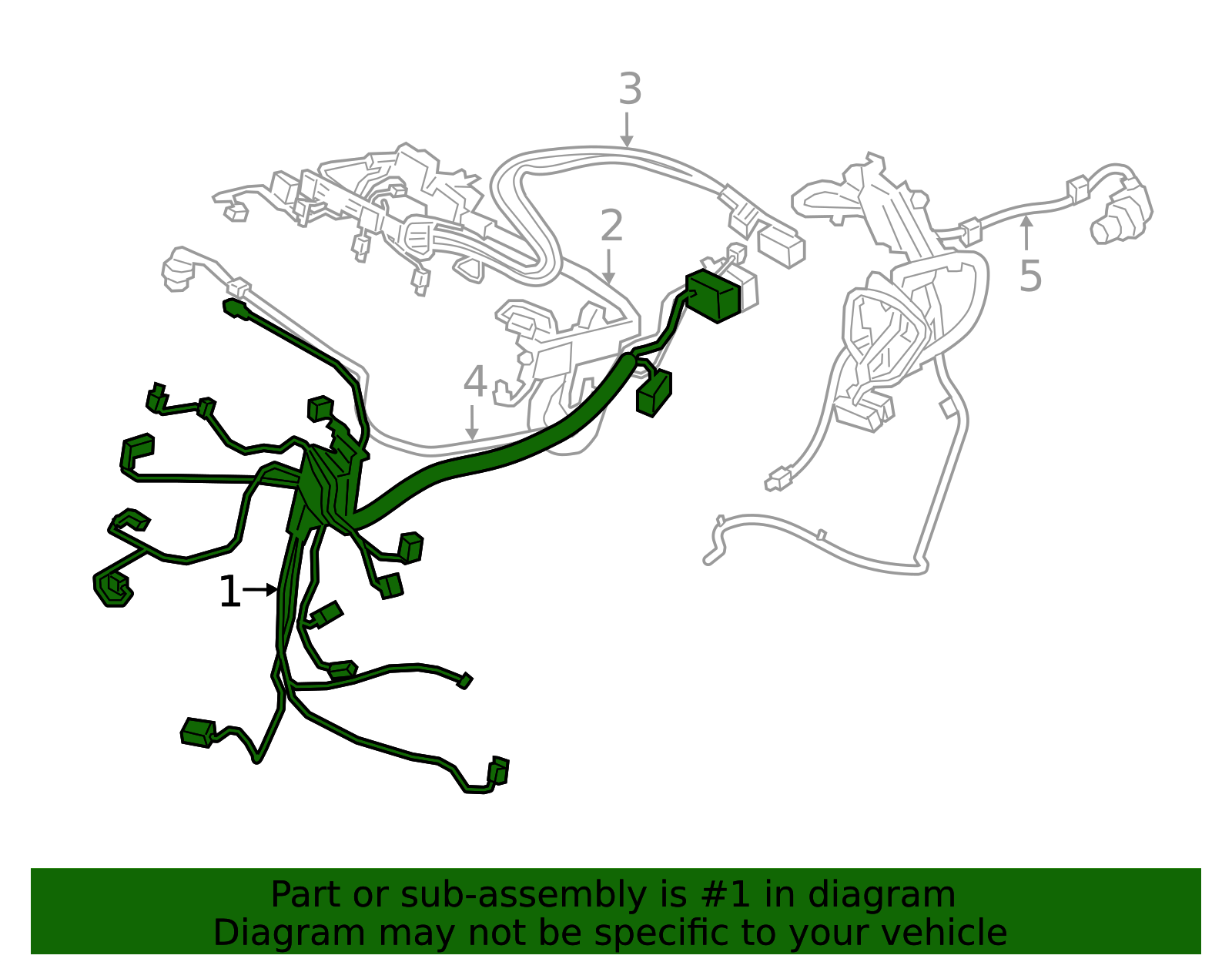 3
2
5
4
1

Part or sub-assembly is #1 in diagram
Diagram may not be specific to your vehicle