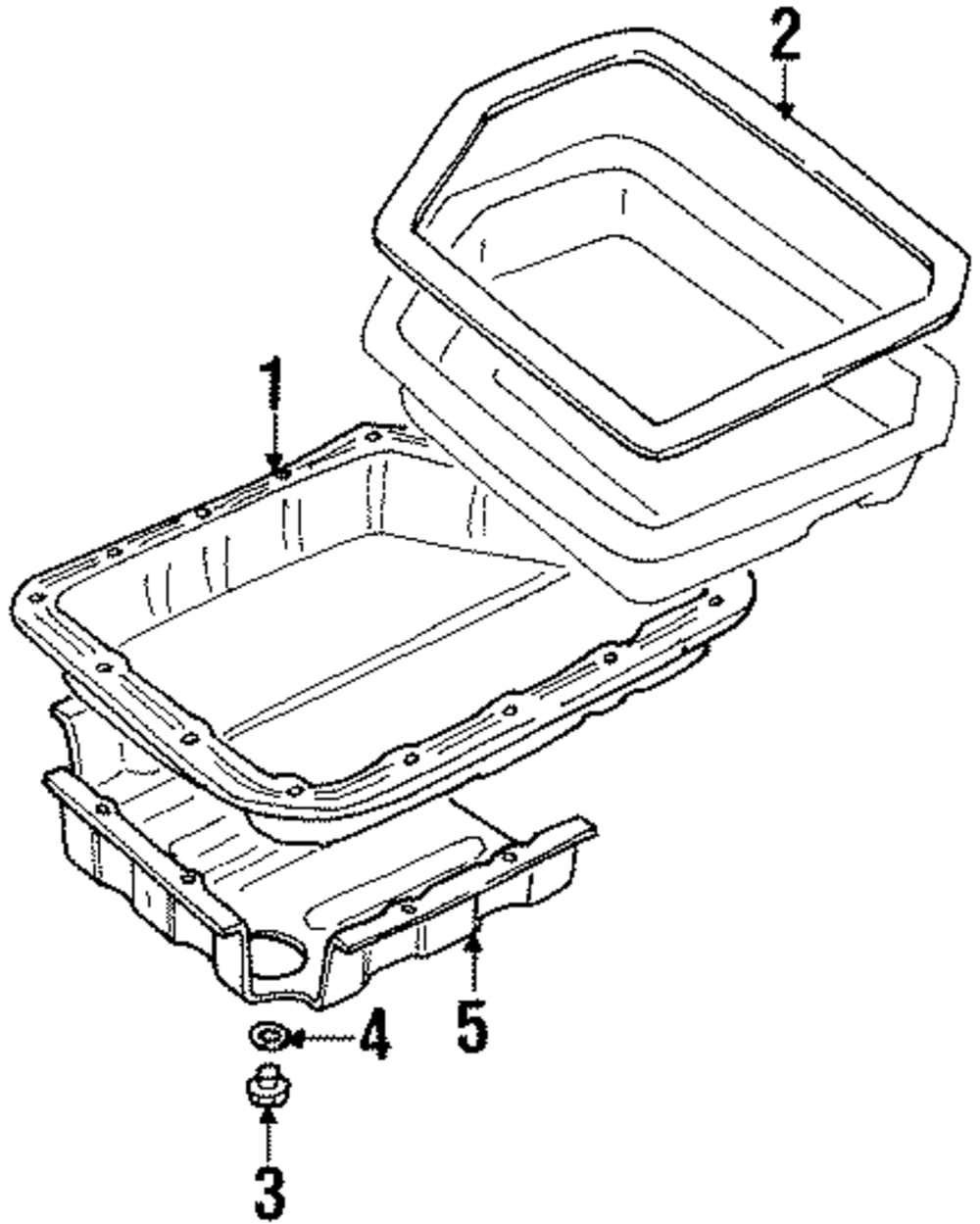 2
1
4
5
3