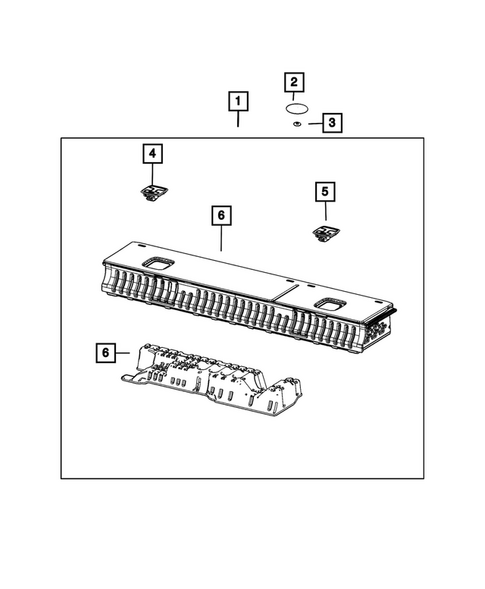 1
2
3
4
5
6
6