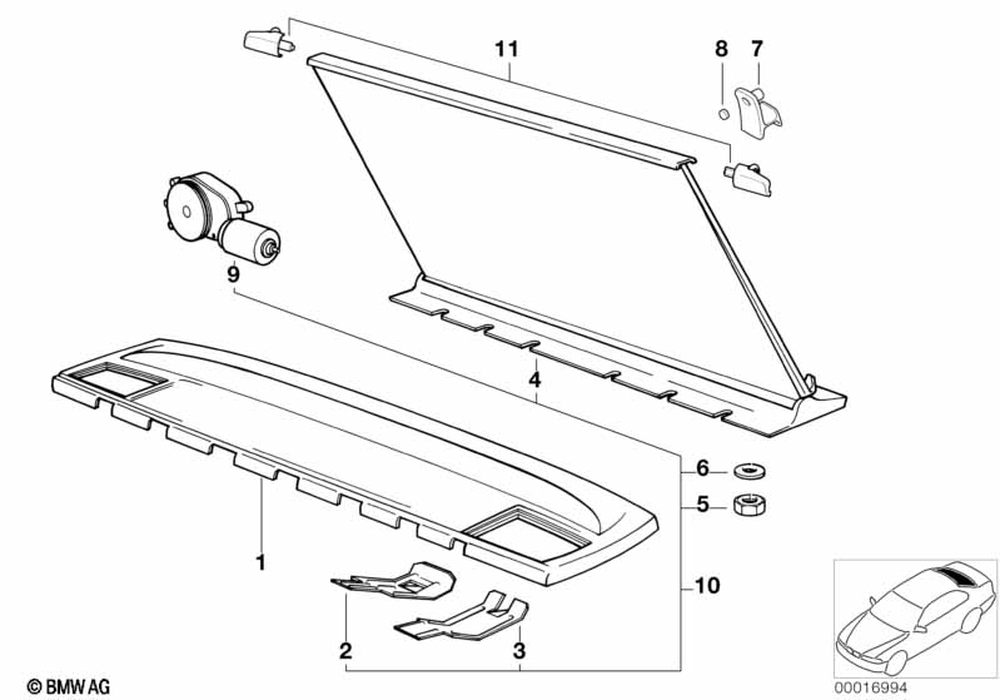 11
8
7
9
4
6
5
1
10
2
3
© BMW AG
00016994