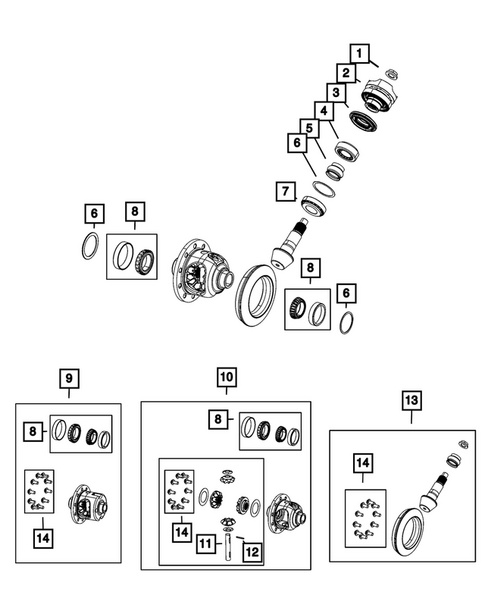 1
2
3
4
5
6
7
6
8
8
6
9
8
14
10
8
14
11
12
13
14