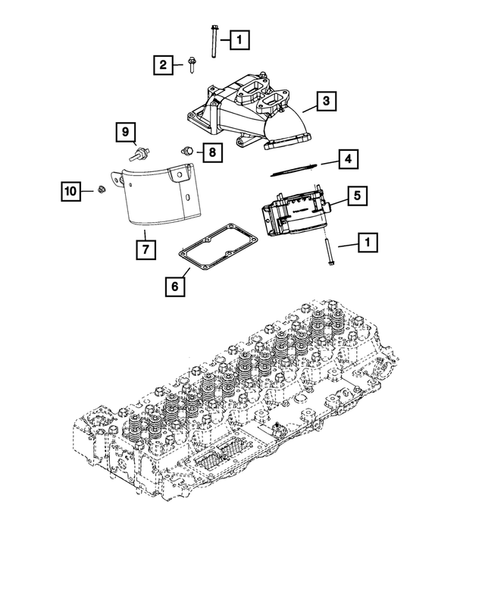 1
2
3
9
8
4
10
5
1
7
6