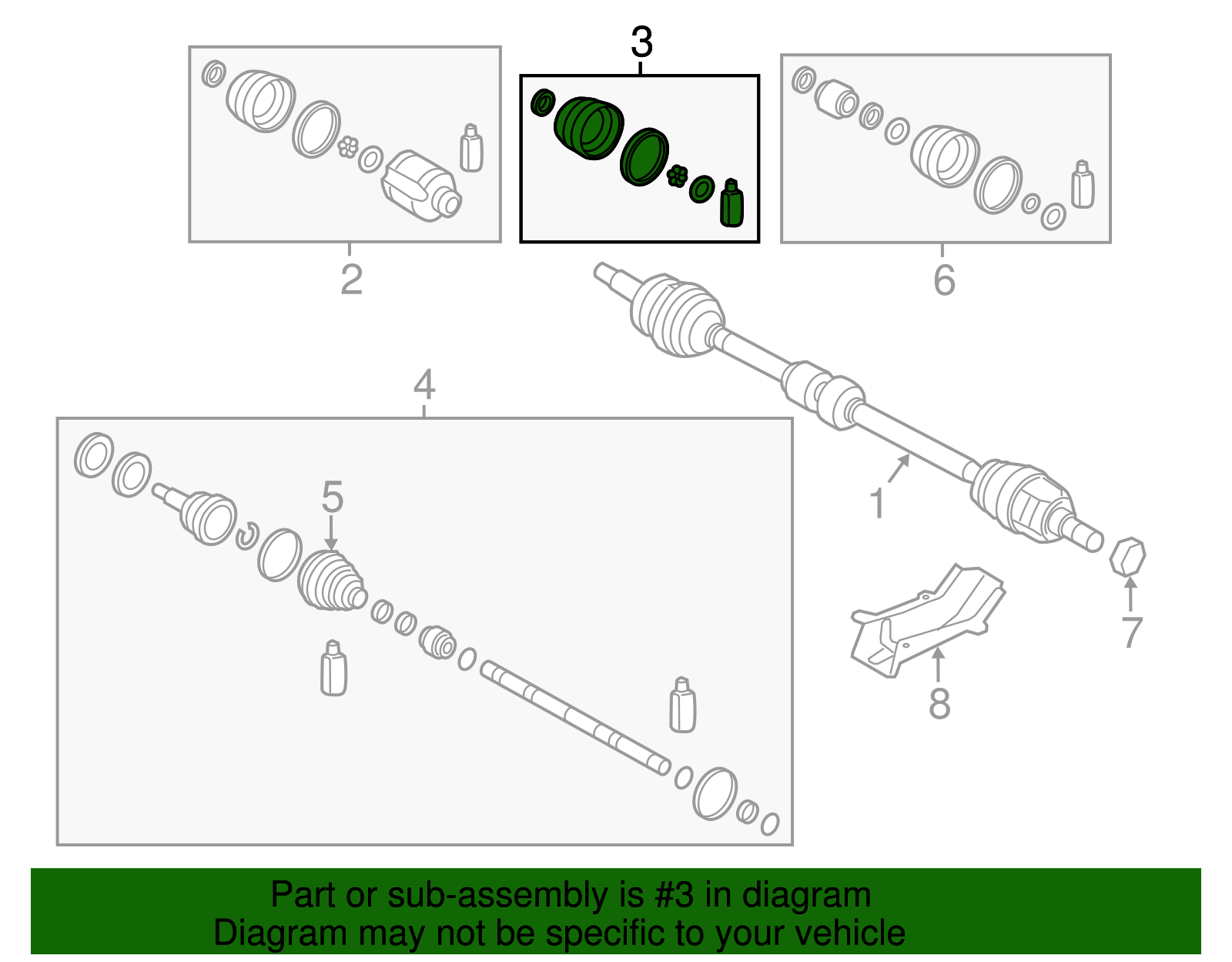 3

2

6

4

5

1

7

8

Part or sub-assembly is #3 in diagram
Diagram may not be specific to your vehicle