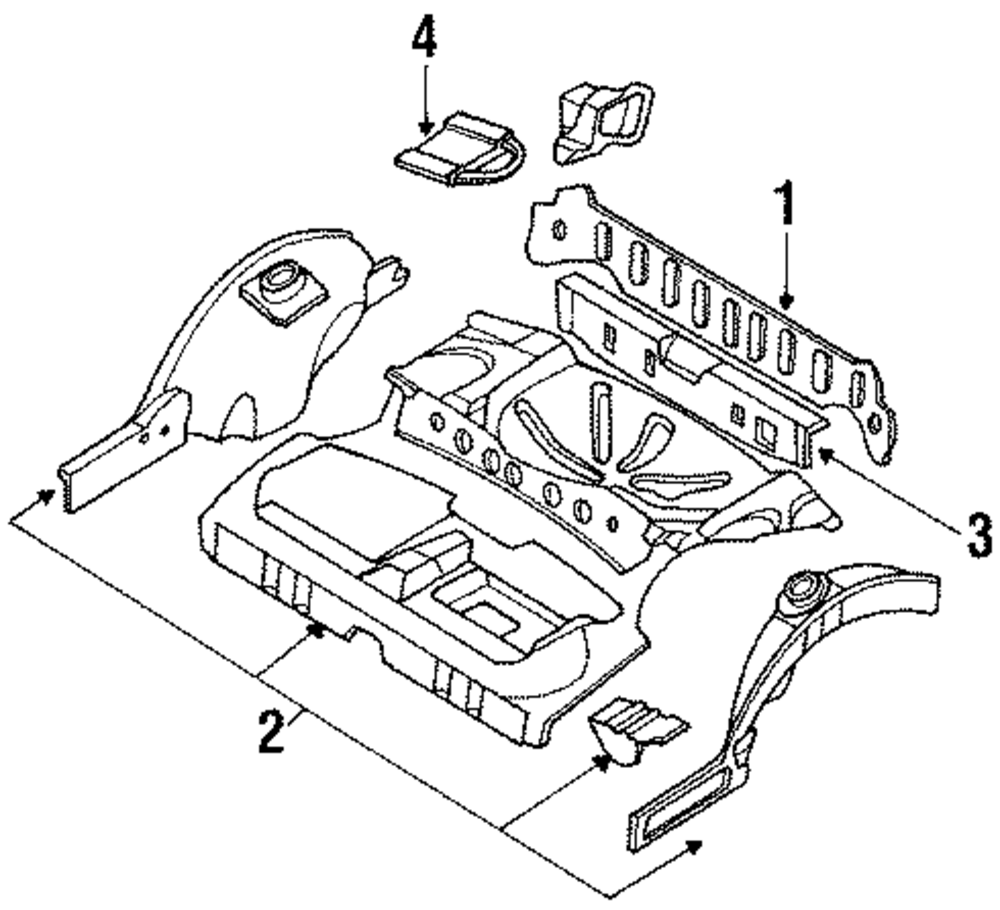 4
1
3
2