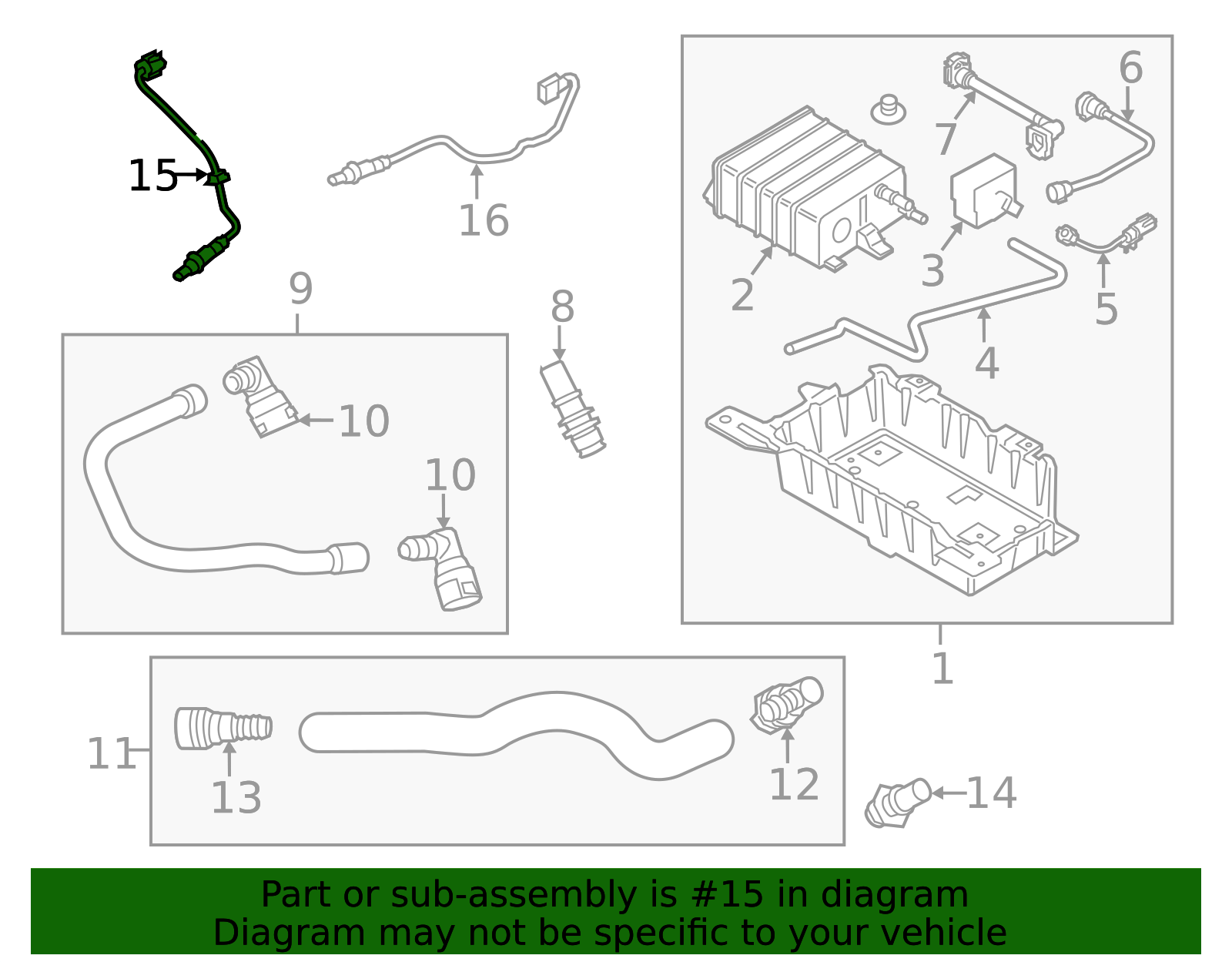 15
16
6
7
2
3
5
4
9
8
10
10
1
11
13
12
14

Part or sub-assembly is #15 in diagram
Diagram may not be specific to your vehicle